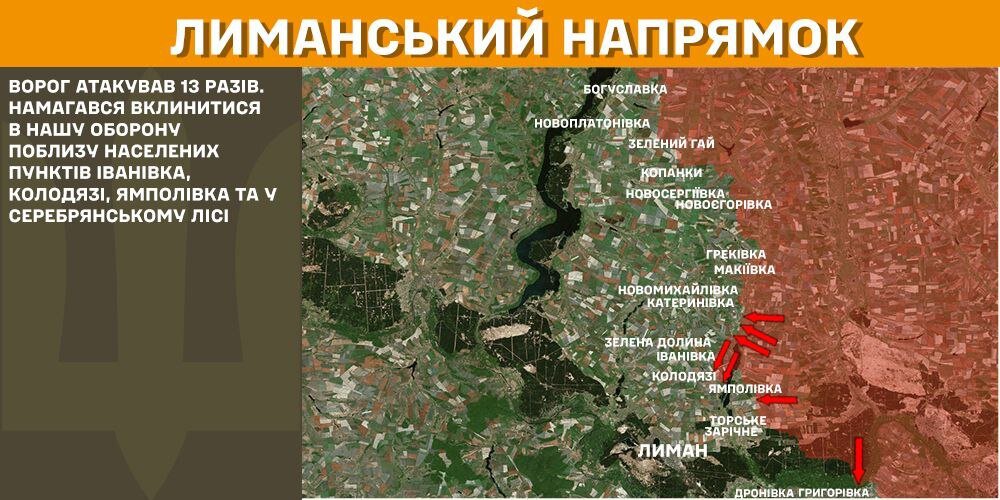 ЛИМАНСЬКИЙ НАПРЯМОК

ВОРОГ АТАКУВАВ 13 РАЗІВ. НАМАГАВСЯ ВКЛИНИТИСЯ В НАШУ ОБОРОНУ ПОБЛИЗУ НАСЕЛЕНИХ ПУНКТІВ ІВАНІВКА, КОЛОДЯЗІ, ЯМПОЛІВКА ТА У СЕРЕБРЯНСЬКОМУ ЛІСІ

БОГУСЛАВКА
НОВОПЛАТОНІВКА
ЗЕЛЕНИЙ ГАЙ
КОПАНКИ
НОВОСЕРГІЇВКА
НОВОЄГОРІВКА
ГРЕКІВКА
МАКІЇВКА
НОВОМИХАЙЛІВКА
КАТЕРИНІВКА
ЗЕЛЕНА ДОЛИНА
ІВАНІВКА
КОЛОДЯЗІ
ЯМПОЛІВКА
ТОРСЬКЕ
ЗАРІЧНЕ
ЛИМАН
ДРОНІВКА
ГРИГОРІВКА