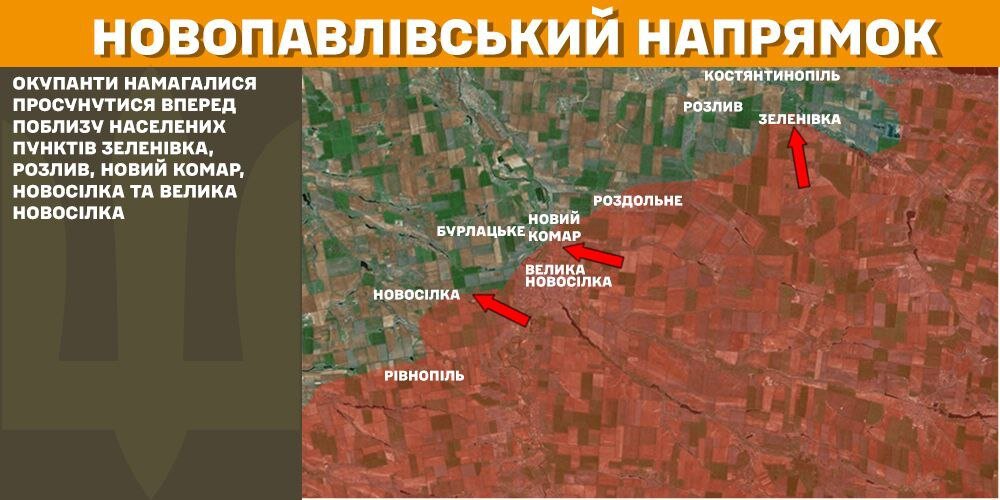 НОВОПАВЛІВСЬКИЙ НАПРЯМОК

ОКУПАНТИ НАМАГАЛИСЯ ПРОСУНУТИСЯ ВПЕРЕД ПОБЛИЗУ НАСЕЛЕНИХ ПУНКТІВ ЗЕЛЕНІВКА, РОЗЛИВ, НОВИЙ КОМАР, НОВОСІЛКА ТА ВЕЛИКА НОВОСІЛКА

КОСТЯНТИНОПІЛЬ
РОЗЛИВ
ЗЕЛЕНІВКА
РОЗДОЛЬНЕ
НОВИЙ КОМАР
БУРЛАЦЬКЕ
ВЕЛИКА НОВОСІЛКА
НОВОСІЛКА
РІВНОПІЛЬ