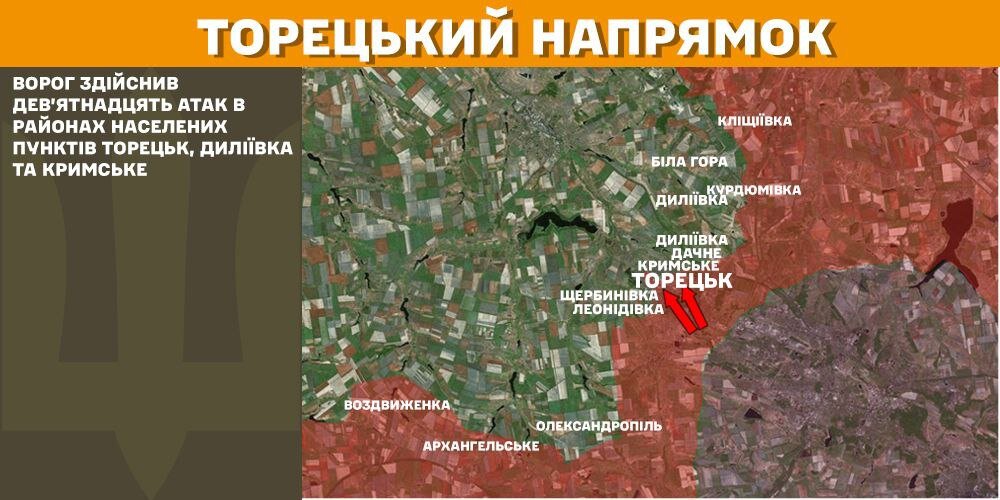 ТОРЕЦЬКИЙ НАПРЯМОК

ВОРОГ ЗДІЙСНИВ ДЕВ'ЯТНАДЦЯТЬ АТАК В РАЙОНАХ НАСЕЛЕНИХ ПУНКТІВ ТОРЕЦЬК, ДИЛІЇВКА ТА КРИМСЬКЕ

КЛІЩІЇВКА
БІЛА ГОРА
КУРДЮМІВКА
ДИЛІЇВКА
ДИЛІЇВКА
ДАЧНЕ
КРИМСЬКЕ
ТОРЕЦЬК
ЩЕРБИНІВКА
ЛЕОНІДІВКА
ВОЗДВИЖЕНКА
ОЛЕКСАНДРОПІЛЬ
АРХАНГЕЛЬСЬКЕ