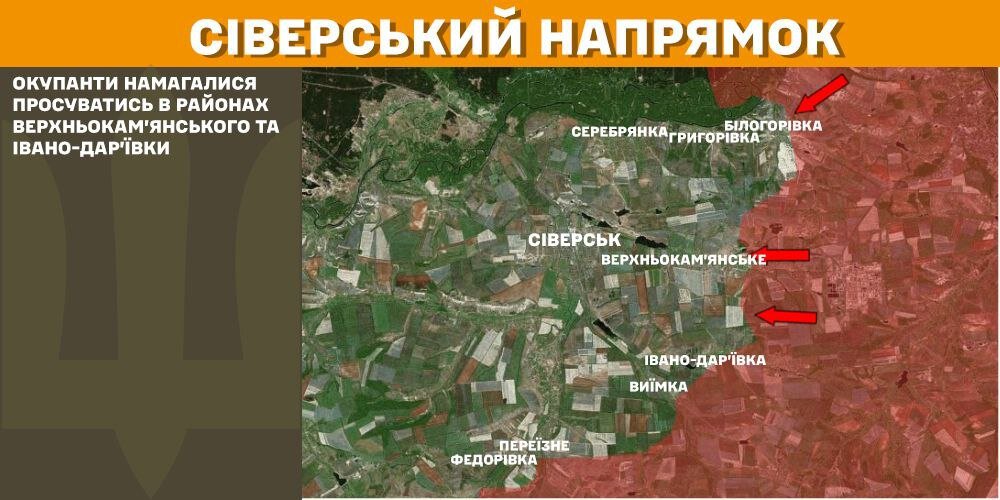 СІВЕРСЬКИЙ НАПРЯМОК

ОКУПАНТИ НАМАГАЛИСЯ ПРОСУВАТИСЬ В РАЙОНАХ ВЕРХНЬОКАМ'ЯНСЬКОГО ТА ІВАНО-ДАР'ЇВКИ

СЕРЕБРЯНКА
ГРИГОРІВКА
БІЛОГОРІВКА
СІВЕРСЬК
ВЕРХНЬОКАМ'ЯНСЬКЕ
ІВАНО-ДАР'ЇВКА
ВИЇМКА
ПЕРЕЇЗНЕ
ФЕДОРІВКА