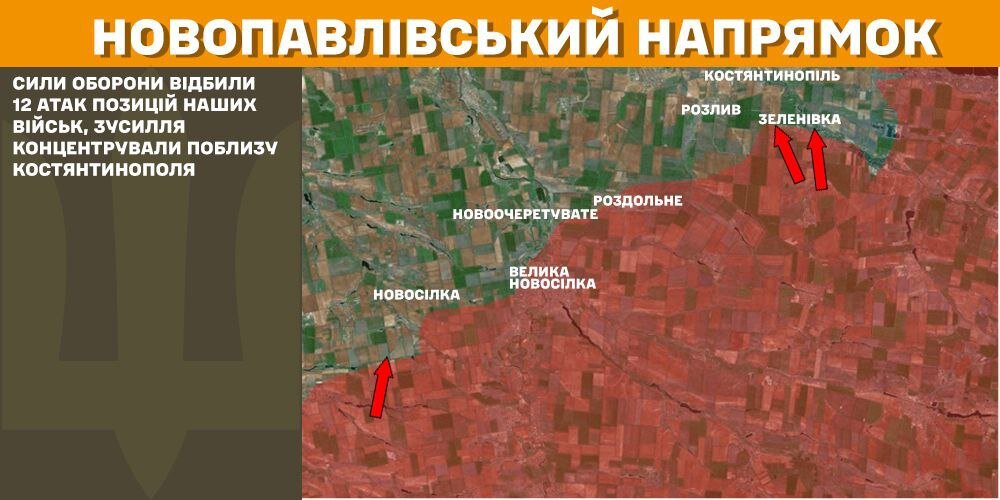 НОВОПАВЛІВСЬКИЙ НАПРЯМОК

СИЛИ ОБОРОНИ ВІДБИЛИ 12 АТАК ПОЗИЦІЙ НАШИХ ВІЙСЬК, ЗУСИЛЛЯ КОНЦЕНТРУВАЛИ ПОБЛИЗУ КОСТЯНТИНОПОЛЯ

КОСТЯНТИНОПІЛЬ
РОЗЛИВ
ЗЕЛЕНІВКА
РОЗДОЛЬНЕ
НОВООЧЕРЕТУВАТЕ
ВЕЛИКА НОВОСІЛКА
НОВОСІЛКА