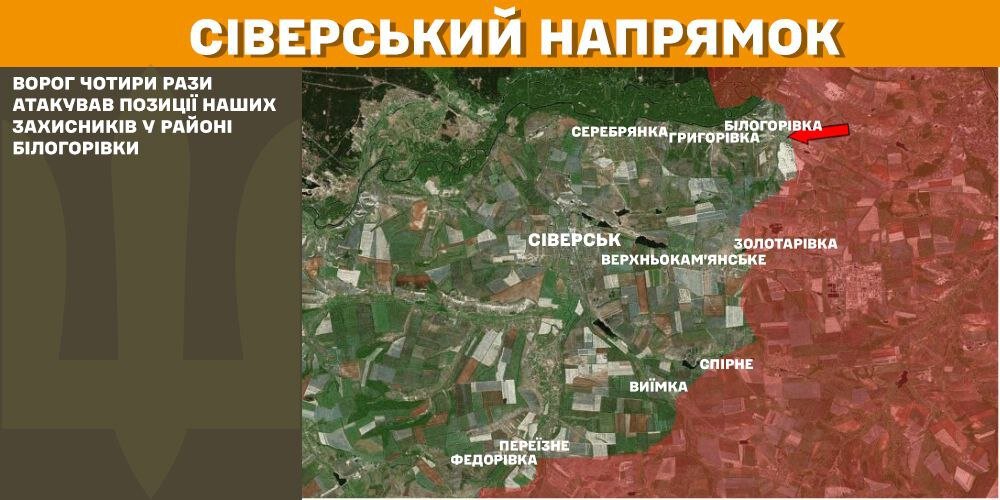 СІВЕРСЬКИЙ НАПРЯМОК

ВОРОГ ЧОТИРИ РАЗИ АТАКУВАВ ПОЗИЦІЇ НАШИХ ЗАХИСНИКІВ У РАЙОНІ БІЛОГОРІВКИ

СЕРЕБРЯНКА
ГРИГОРІВКА
БІЛОГОРІВКА
СІВЕРСЬК
ВЕРХНЬОКАМ'ЯНСЬКЕ
ЗОЛОТАРІВКА
СПІРНЕ
ВИЇМКА
ПЕРЕЇЗНЕ
ФЕДОРІВКА