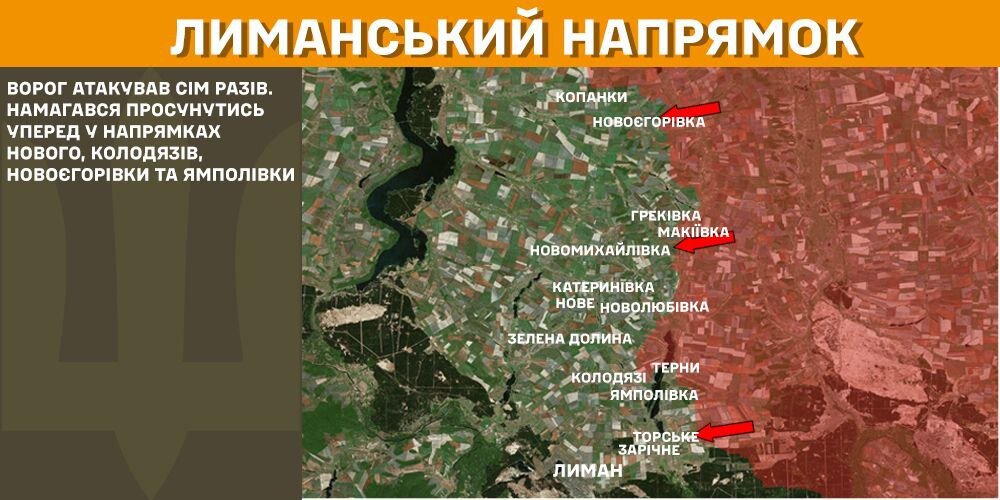 ЛИМАНСЬКИЙ НАПРЯМОК

ВОРОГ АТАКУВАВ СІМ РАЗІВ. НАМАГАВСЯ ПРОСУНУТИСЬ УПЕРЕД У НАПРЯМКАХ НОВОГО, КОЛОДЯЗІВ, НОВОЄГОРІВКИ ТА ЯМПОЛІВКИ

КОПАНКИ
НОВОЄГОРІВКА
ГРЕКІВКА
МАКІЇВКА
НОВОМИХАЙЛІВКА
КАТЕРИНІВКА
НОВЕ
НОВОЛЮБІВКА
ЗЕЛЕНА ДОЛИНА
ТЕРНИ
КОЛОДЯЗІ
ЯМПОЛІВКА
ТОРСЬКЕ
ЗАРІЧНЕ
ЛИМАН