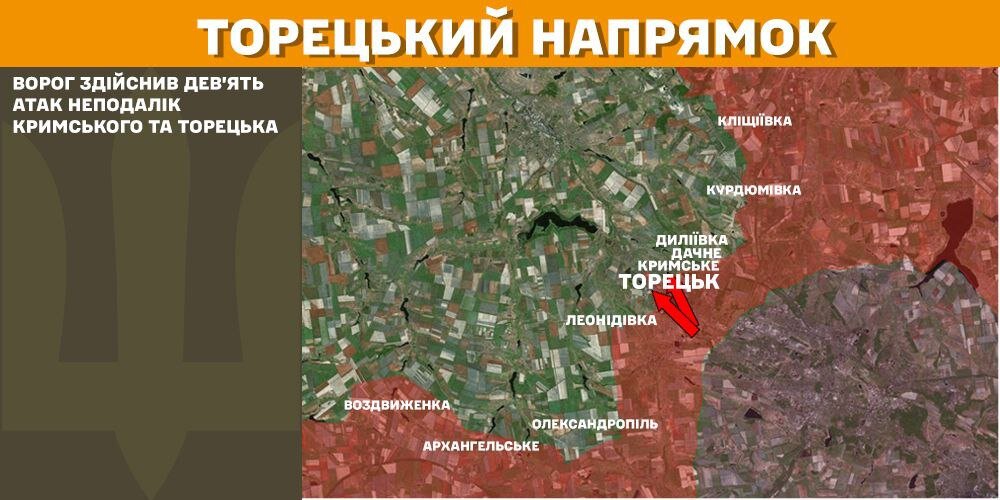 ТОРЕЦЬКИЙ НАПРЯМОК

ВОРОГ ЗДІЙСНИВ ДЕВ'ЯТЬ АТАК НЕПОДАЛІК КРИМСЬКОГО ТА ТОРЕЦЬКА

КЛІЩІЇВКА
КУРДЮМІВКА
ДИЛІЇВКА
ДАЧНЕ
КРИМСЬКЕ
ТОРЕЦЬК
ЛЕОНІДІВКА
ВОЗДВИЖЕНКА
ОЛЕКСАНДРОПІЛЬ
АРХАНГЕЛЬСЬКЕ