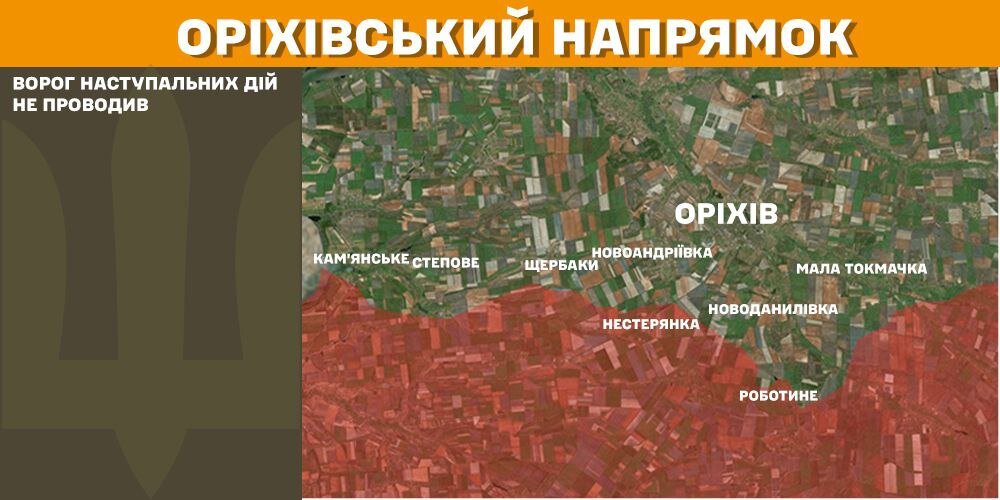 ОРІХІВСЬКИЙ НАПРЯМОК

ВОРОГ НАСТУПАЛЬНИХ ДІЙ НЕ ПРОВОДИВ

ОРІХІВ

КАМ'ЯНСЬКЕ

СТЕПОВЕ

ЩЕРБАКИ

НОВОАНДРІЇВКА

МАЛА ТОКМАЧКА

НЕСТЕРЯНКА

НОВОДАНИЛІВКА

РОБОТИНЕ