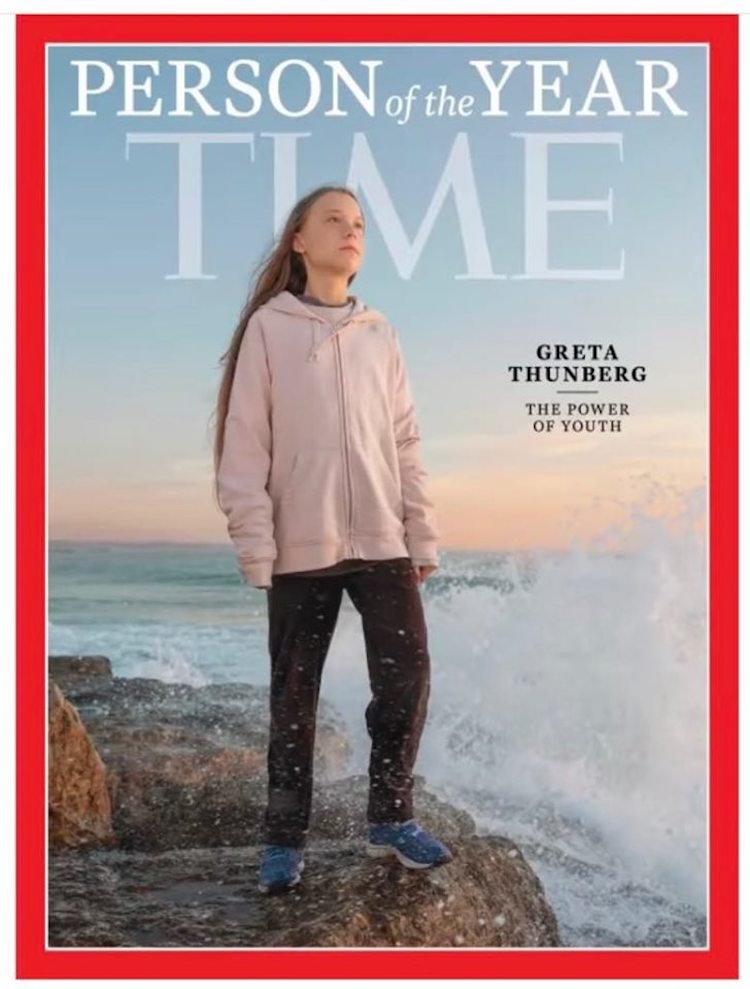 PERSON of the YEAR

TIME

GRETA THUNBERG

THE POWER OF YOUTH