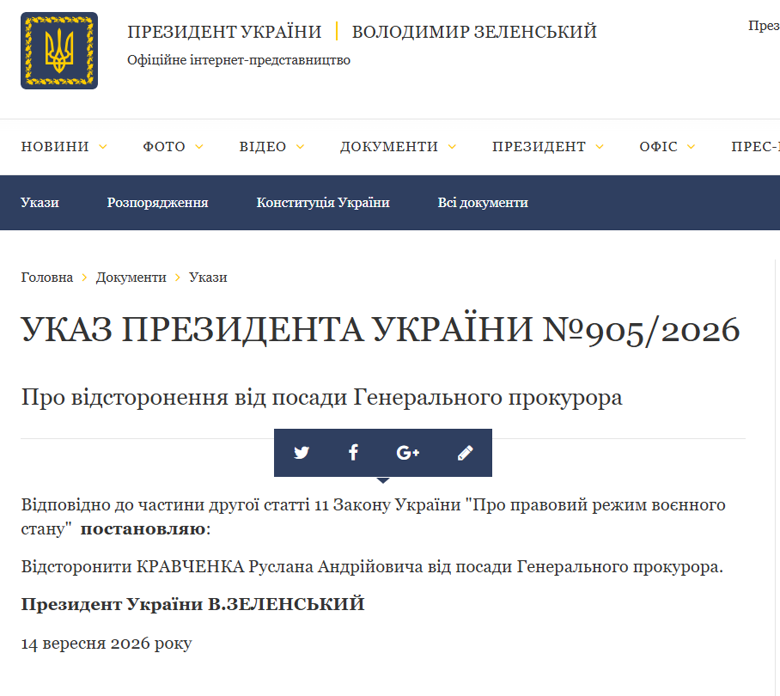 ПРЕЗИДЕНТ УКРАЇНИ | ВОЛОДИМИР ЗЕЛЕНСЬКИЙ
Офіційне інтернет-представництво

През

НОВИНИ ФОТО ВІДЕО ДОКУМЕНТИ ПРЕЗИДЕНТ ОФІС ПРЕС-

Укази Розпорядження Конституція України Всі документи

Головна > Документи > Укази

УКАЗ ПРЕЗИДЕНТА УКРАЇНИ №905/2026

Про відсторонення від посади Генерального прокурора

Відповідно до частини другої статті 11 Закону України "Про правовий режим воєнного стану" постановляю:

Відсторонити КРАВЧЕНКА Руслана Андрійовича від посади Генерального прокурора.

Президент України В.ЗЕЛЕНСЬКИЙ

14 вересня 2026 року