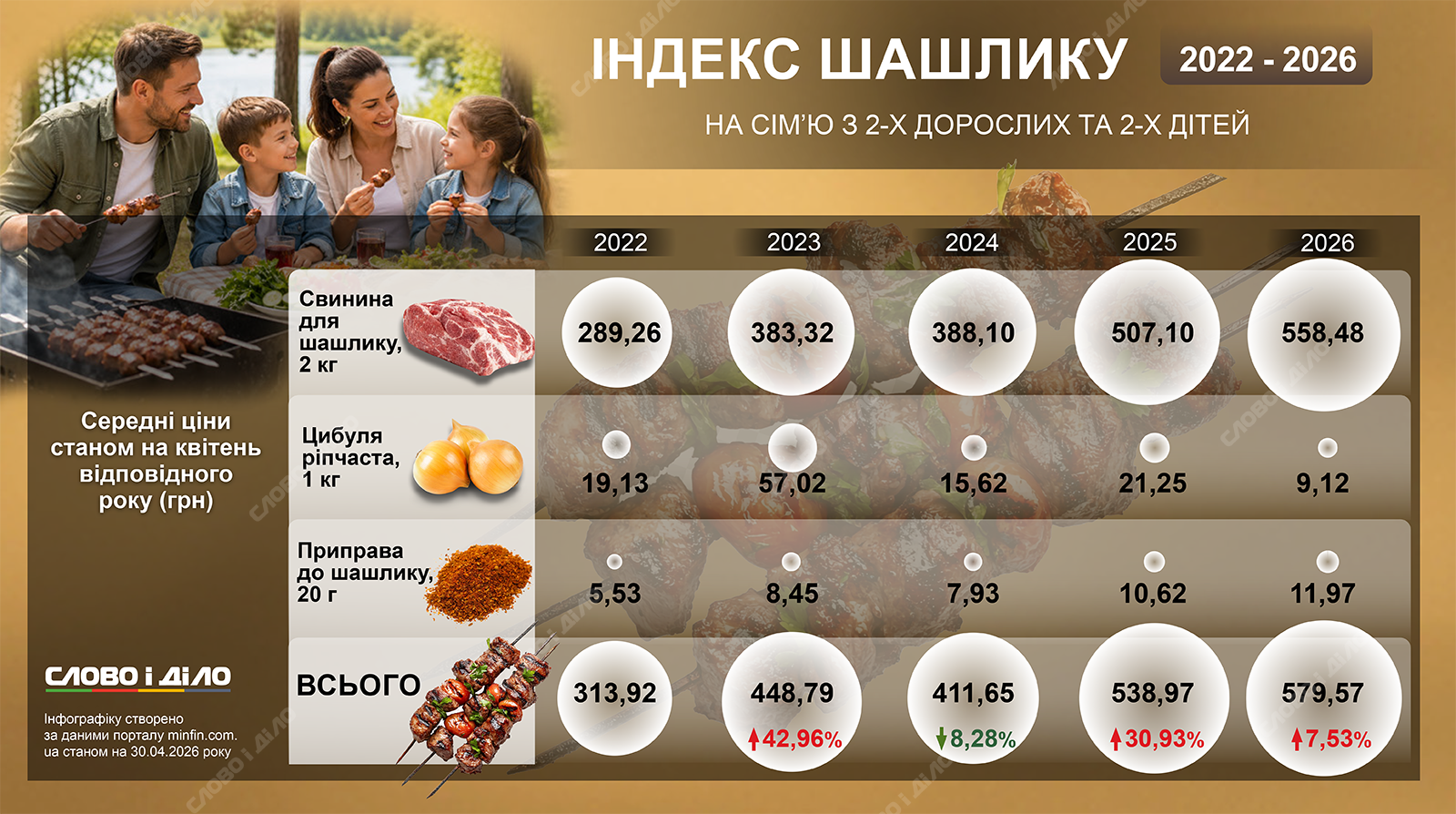 ІНДЕКС ШАШЛИКУ 2022 - 2026

НА СІМ'Ю З 2-Х ДОРОСЛИХ ТА 2-Х ДІТЕЙ

Середні ціни станом на квітень відповідного року (грн)

| | 2022 | 2023 | 2024 | 2025 | 2026 |
|---|---|---|---|---|---|
| Свинина для шашлику, 2 кг | 289,26 | 383,32 | 388,10 | 507,10 | 558,48 |
| Цибуля ріпчаста, 1 кг | 19,13 | 57,02 | 15,62 | 21,25 | 9,12 |
| Приправа до шашлику, 20 г | 5,53 | 8,45 | 7,93 | 10,62 | 11,97 |
| ВСЬОГО | 313,92 | 448,79 ↑42,96% | 411,65 ↓8,28% | 538,97 ↑30,93% | 579,57 ↑7,53% |

СЛОВО і ДІЛО

Інфографіку створено за даними порталу minfin.com.ua станом на 30.04.2026 року