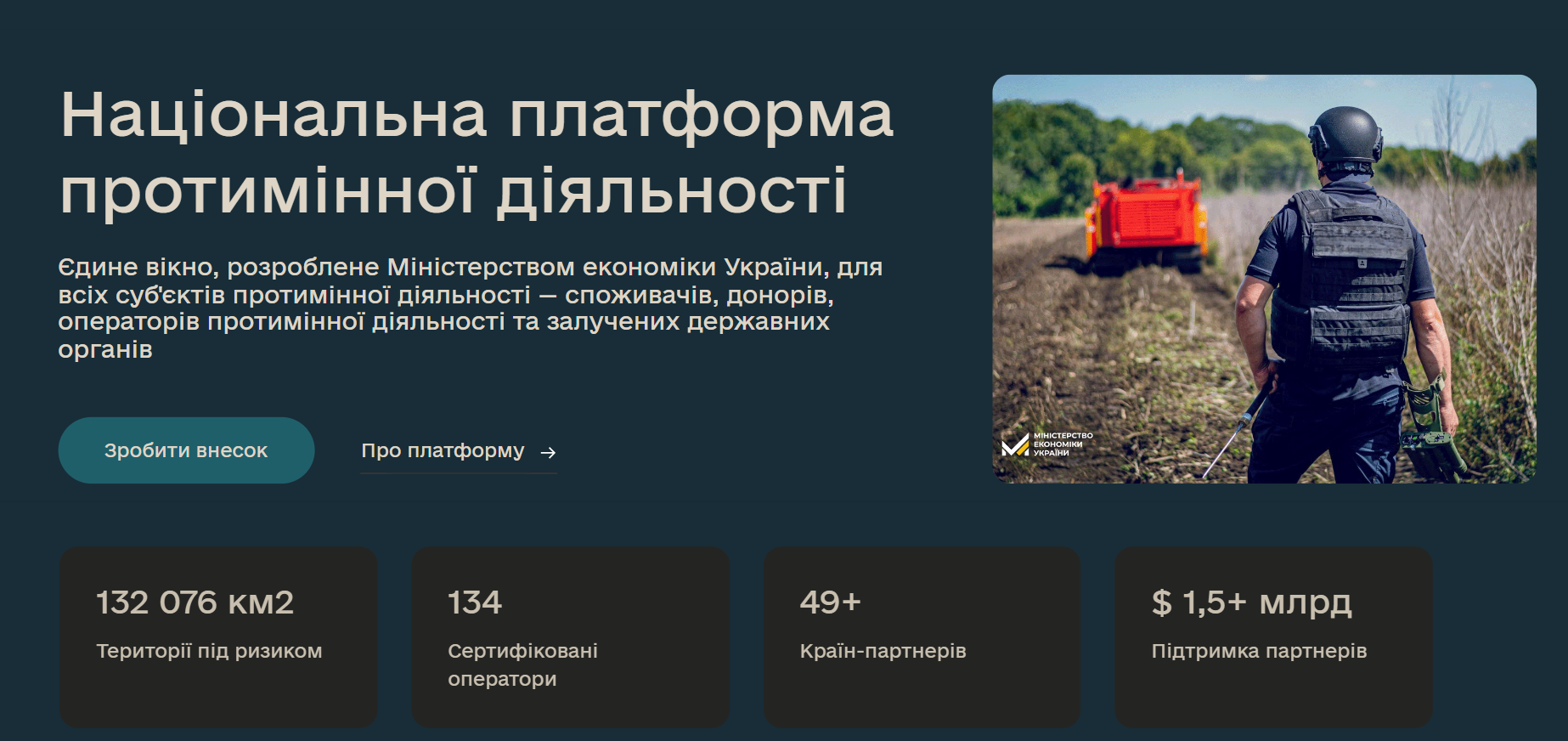 Національна платформа протимінної діяльності

Єдине вікно, розроблене Міністерством економіки України, для всіх суб'єктів протимінної діяльності — споживачів, донорів, операторів протимінної діяльності та залучених державних органів

Зробити внесок

Про платформу →

МІНІСТЕРСТВО ЕКОНОМІКИ УКРАЇНИ

132 076 км2
Території під ризиком

134
Сертифіковані оператори

49+
Країн-партнерів

$ 1,5+ млрд
Підтримка партнерів