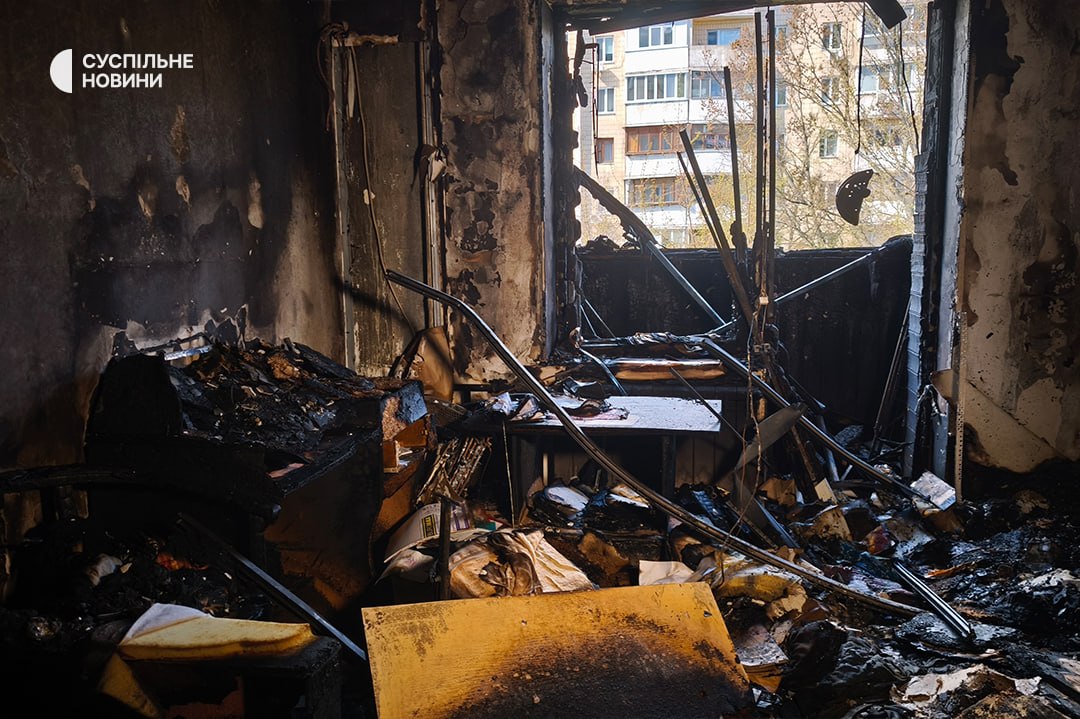 СУСПІЛЬНЕ НОВИНИ