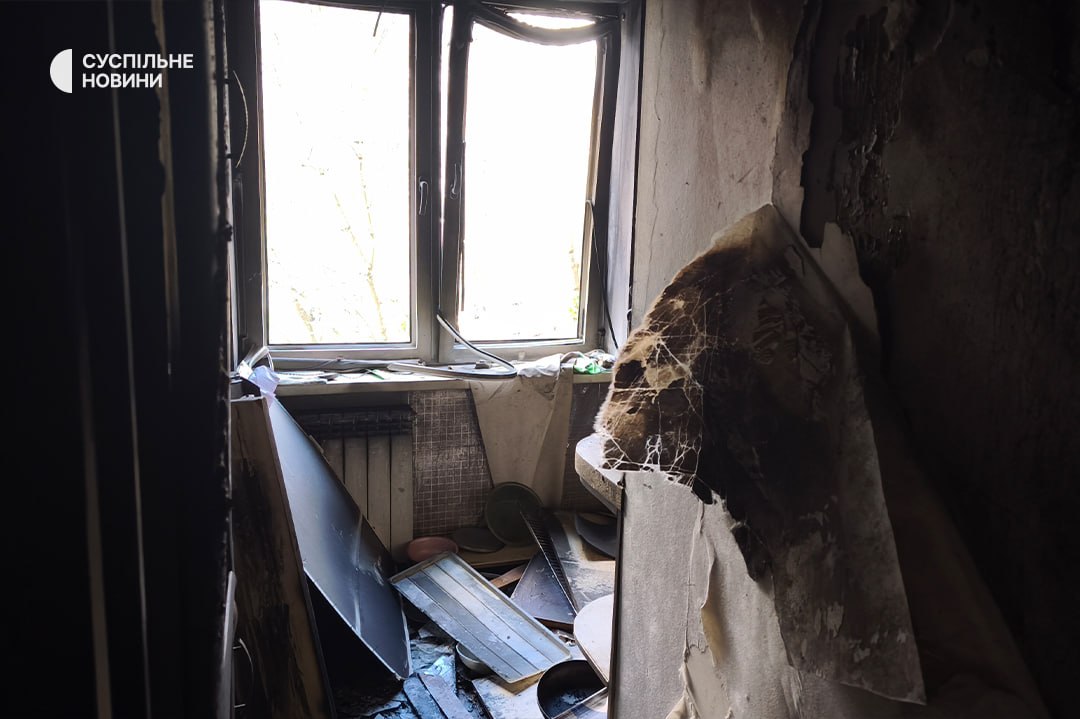 СУСПІЛЬНЕ
НОВИНИ