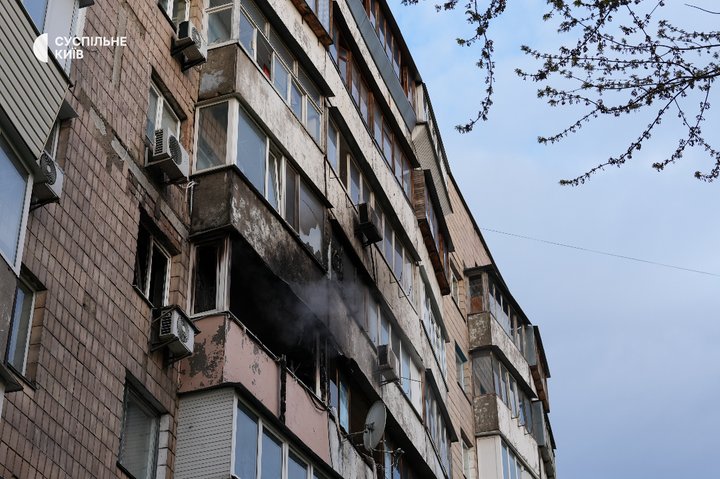 СУСПІЛЬНЕ
КИЇВ