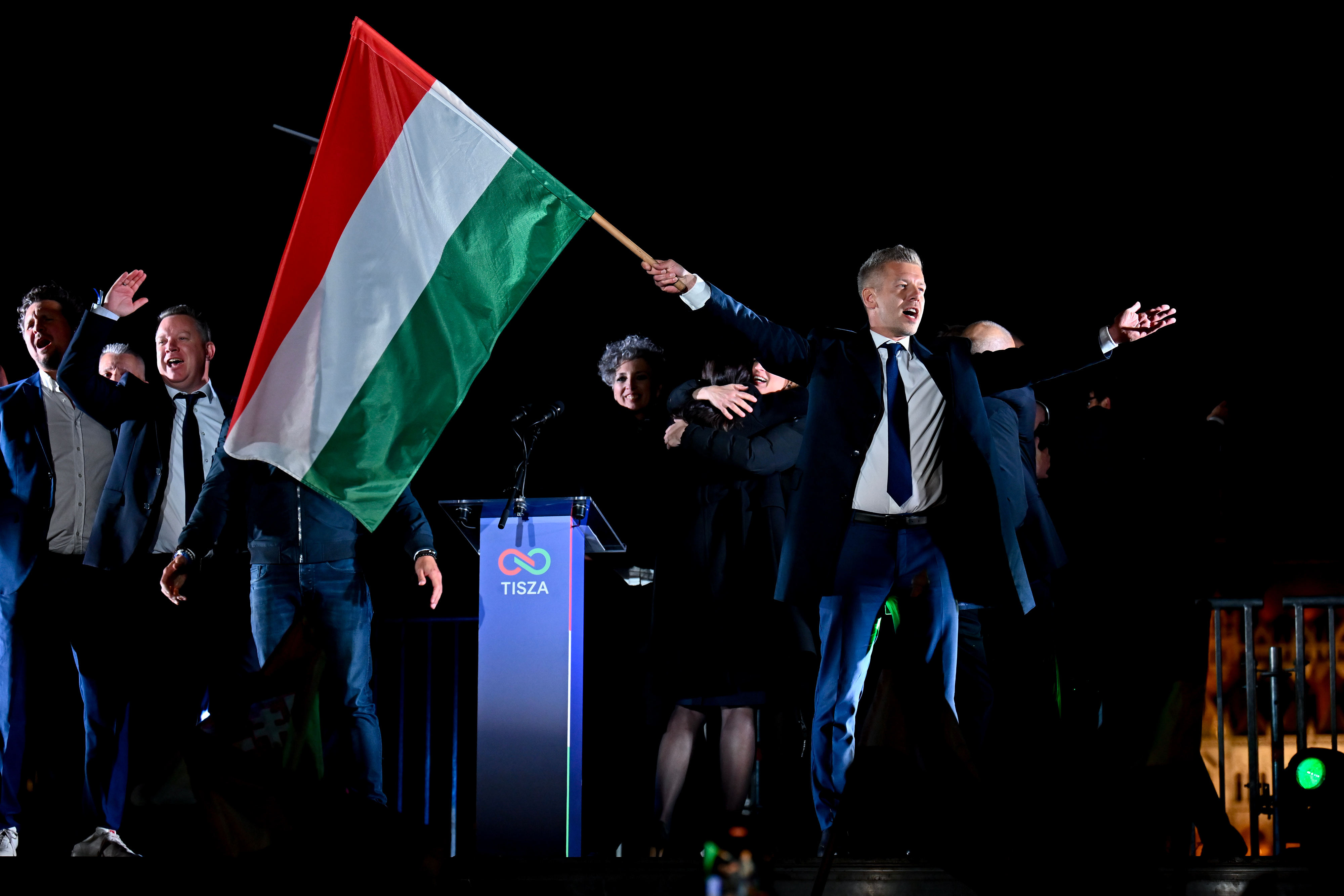 TISZA