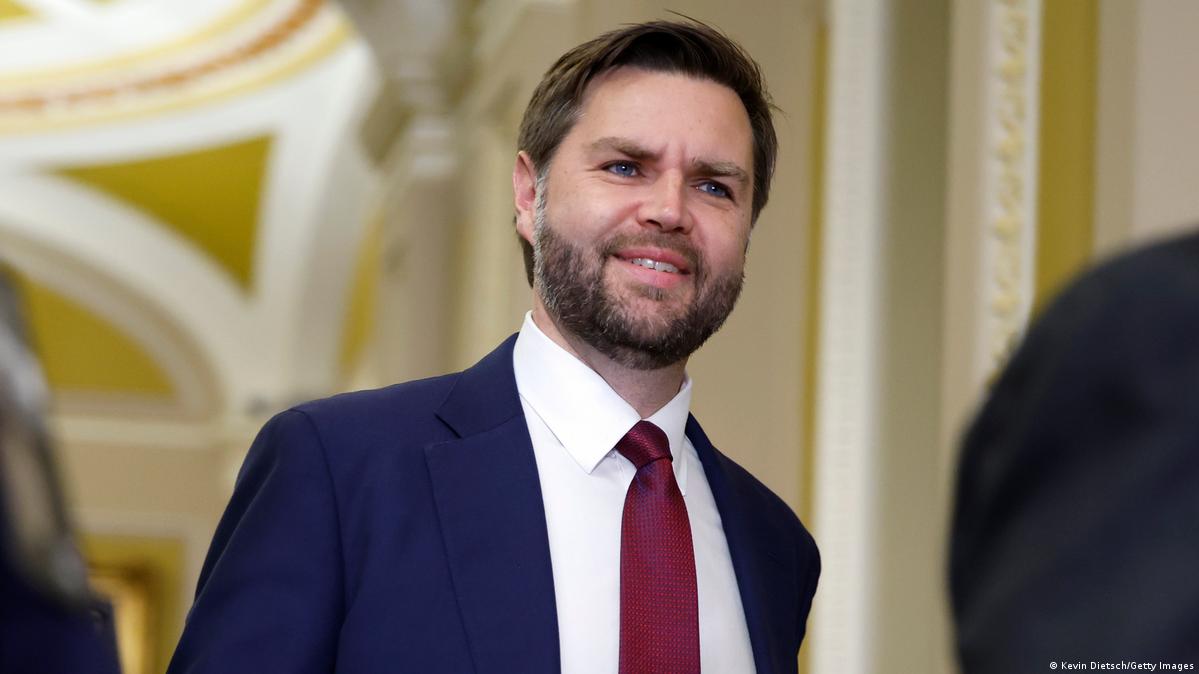 © Kevin Dietsch/Getty Images