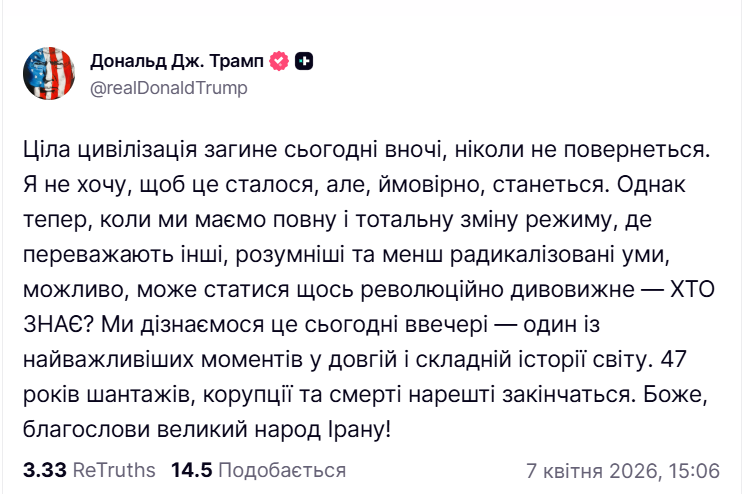 Дональд Дж. Трамп
@realDonaldTrump

Ціла цивілізація загине сьогодні вночі, ніколи не повернеться. Я не хочу, щоб це сталося, але, ймовірно, станеться. Однак тепер, коли ми маємо повну і тотальну зміну режиму, де переважають інші, розумніші та менш радикалізовані уми, можливо, може статися щось революційно дивовижне — ХТО ЗНАЄ? Ми дізнаємося це сьогодні ввечері — один із найважливіших моментів у довгій і складній історії світу. 47 років шантажів, корупції та смерті нарешті закінчаться. Боже, благослови великий народ Ірану!

3.33 ReTruths 14.5 Подобається 7 квітня 2026, 15:06