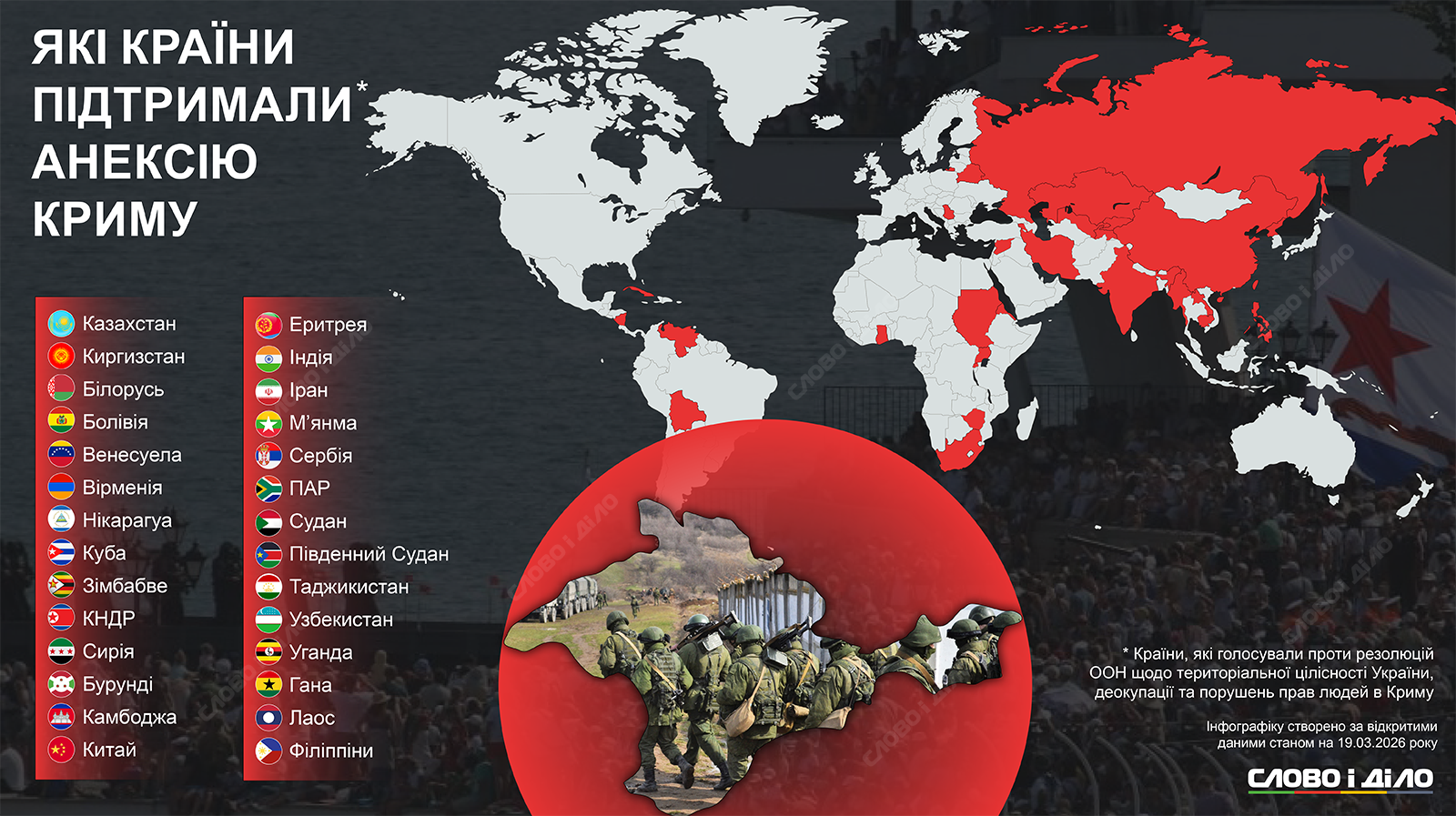 ЯКІ КРАЇНИ ПІДТРИМАЛИ* АНЕКСІЮ КРИМУ

Казахстан
Киргизстан
Білорусь
Болівія
Венесуела
Вірменія
Нікарагуа
Куба
Зімбабве
КНДР
Сирія
Бурунді
Камбоджа
Китай

Еритрея
Індія
Іран
М'янма
Сербія
ПАР
Судан
Південний Судан
Таджикистан
Узбекистан
Уганда
Гана
Лаос
Філіппіни

* Країни, які голосували проти резолюцій ООН щодо територіальної цілісності України, деокупації та порушень прав людей в Криму

Інфографіку створено за відкритими даними станом на 19.03.2026 року

СЛОВО і ДІЛО