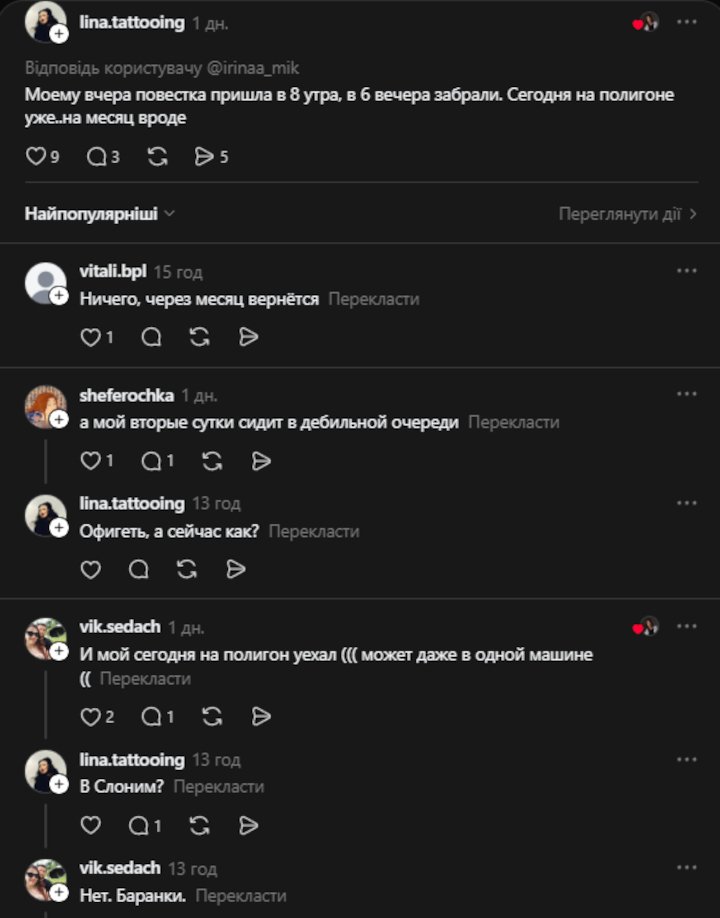 lina.tattooing 1 дн.

Відповідь користувачу @irinaa_mik
Моему вчера повестка пришла в 8 утра, в 6 вечера забрали. Сегодня на полигоне уже..на месяц вроде

9 3 5

Найпопулярніші
Переглянути дії

vitali.bpl 15 год
Ничего, через месяц вернётся Перекласти
1

sheferochka 1 дн.
а мой вторые сутки сидит в дебильной очереди Перекласти
1 1

lina.tattooing 13 год
Офигеть, а сейчас как? Перекласти

vik.sedach 1 дн.
И мой сегодня на полигон уехал ((( может даже в одной машине (( Перекласти
2 1

lina.tattooing 13 год
В Слоним? Перекласти
1

vik.sedach 13 год
Нет. Баранки. Перекласти