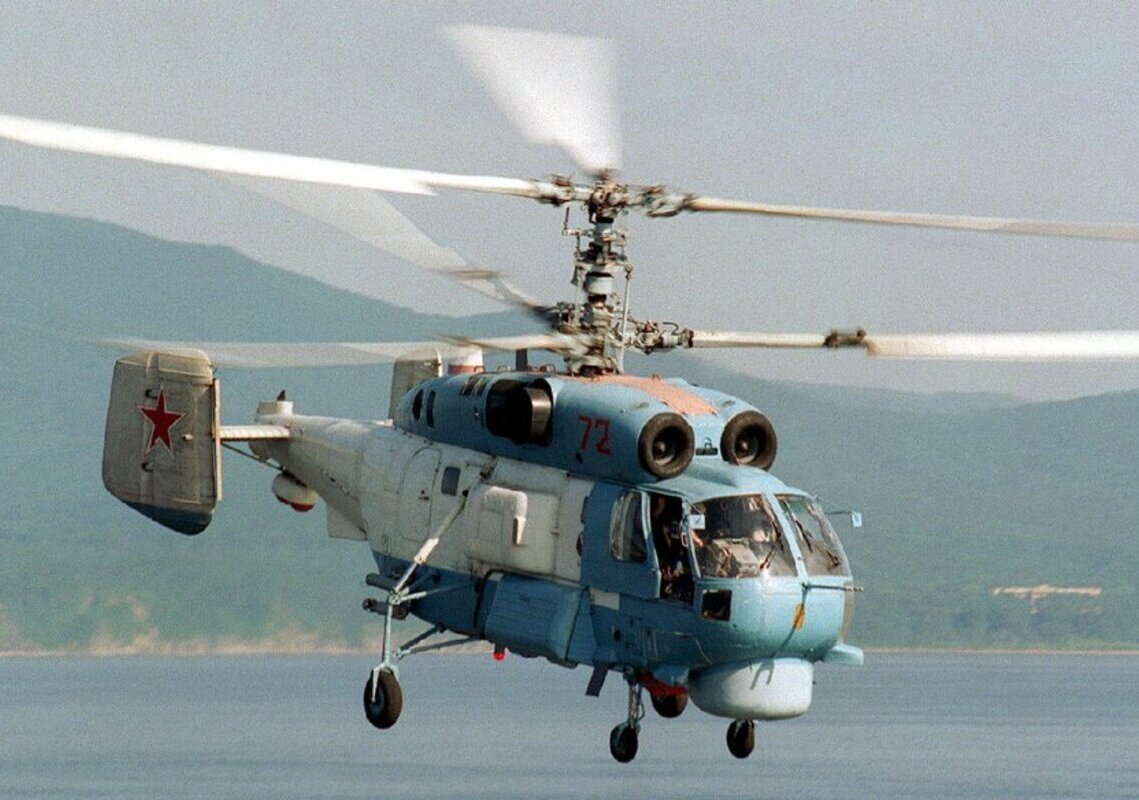 72