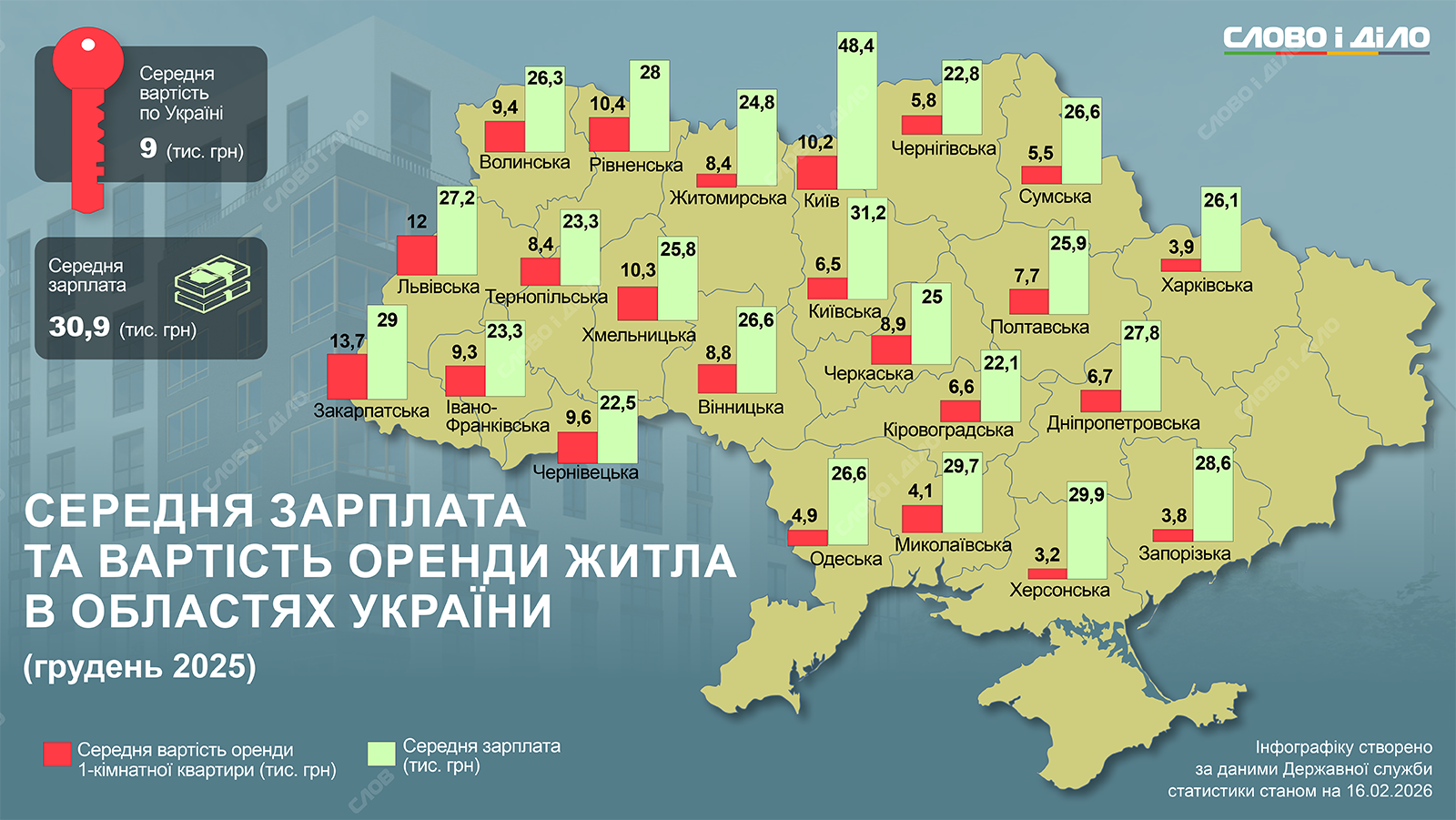 СЛОВО і ДІЛО

Середня вартість по Україні
9 (тис. грн)

Середня зарплата
30,9 (тис. грн)

9,4 26,3 Волинська
10,4 28 Рівненська
8,4 24,8 Житомирська
10,2 48,4 Київ
5,8 22,8 Чернігівська
5,5 26,6 Сумська
12 27,2 Львівська
8,4 23,3 Тернопільська
10,3 25,8 Хмельницька
6,5 31,2 Київська
7,7 25,9 Полтавська
3,9 26,1 Харківська
13,7 29 Закарпатська
9,3 23,3 Івано-Франківська
9,6 22,5 Чернівецька
8,8 26,6 Вінницька
8,9 25 Черкаська
6,6 22,1 Кіровоградська
6,7 27,8 Дніпропетровська
4,9 26,6 Одеська
4,1 29,7 Миколаївська
3,2 29,9 Херсонська
3,8 28,6 Запорізька

СЕРЕДНЯ ЗАРПЛАТА ТА ВАРТІСТЬ ОРЕНДИ ЖИТЛА В ОБЛАСТЯХ УКРАЇНИ
(грудень 2025)

Середня вартість оренди 1-кімнатної квартири (тис. грн)
Середня зарплата (тис. грн)

Інфографіку створено за даними Державної служби статистики станом на 16.02.2026