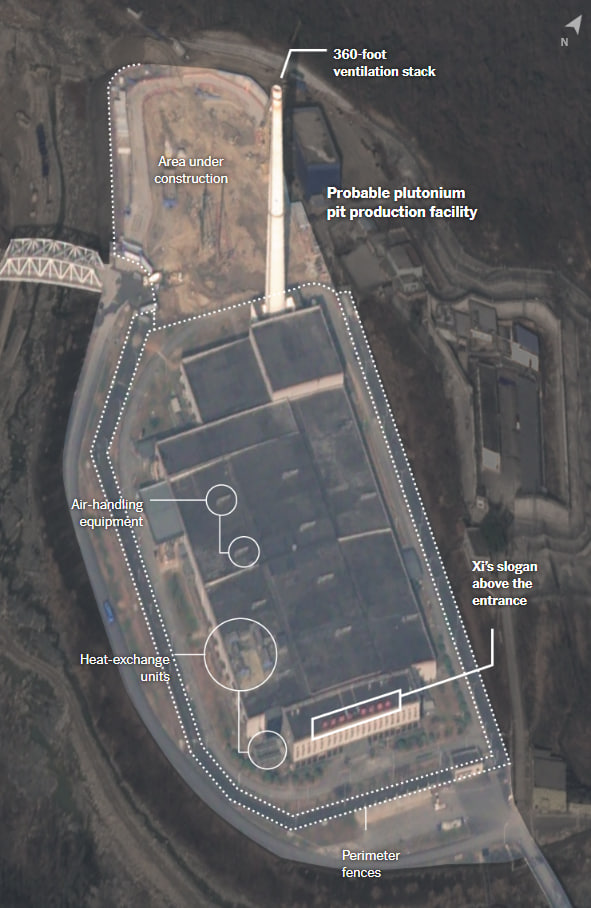 N

360-foot ventilation stack

Area under construction

Probable plutonium pit production facility

Air-handling equipment

Xi's slogan above the entrance

Heat-exchange units

Perimeter fences