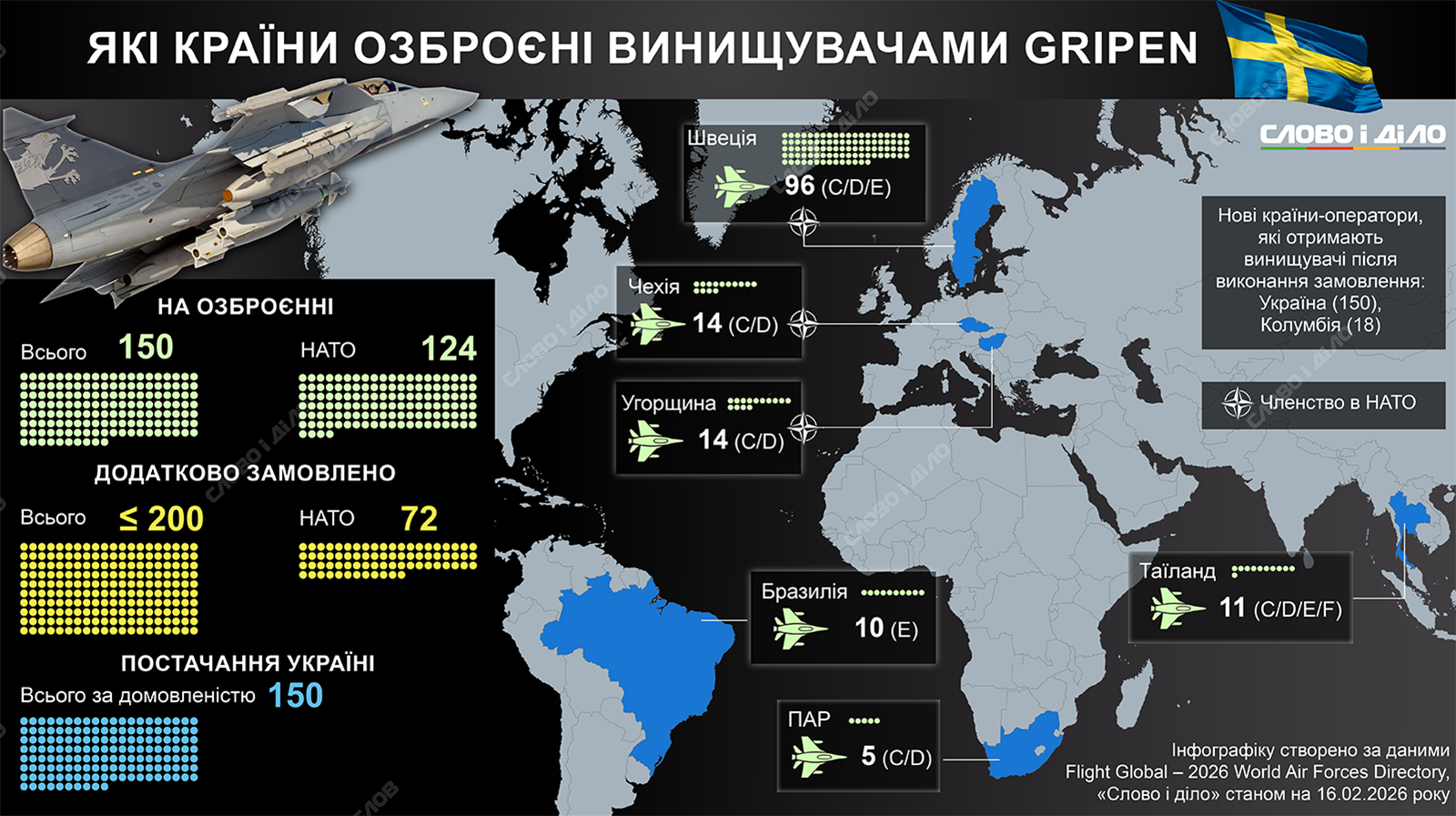 ЯКІ КРАЇНИ ОЗБРОЄНІ ВИНИЩУВАЧАМИ GRIPEN

СЛОВО і ДІЛО

НА ОЗБРОЄННІ
Всього 150
НАТО 124

ДОДАТКОВО ЗАМОВЛЕНО
Всього ≤ 200
НАТО 72

ПОСТАЧАННЯ УКРАЇНІ
Всього за домовленістю 150

Швеція
96 (C/D/E)

Чехія
14 (C/D)

Угорщина
14 (C/D)

Бразилія
10 (E)

ПАР
5 (C/D)

Таїланд
11 (C/D/E/F)

Нові країни-оператори, які отримають винищувачі після виконання замовлення: Україна (150), Колумбія (18)

Членство в НАТО

Інфографіку створено за даними Flight Global – 2026 World Air Forces Directory, «Слово і діло» станом на 16.02.2026 року