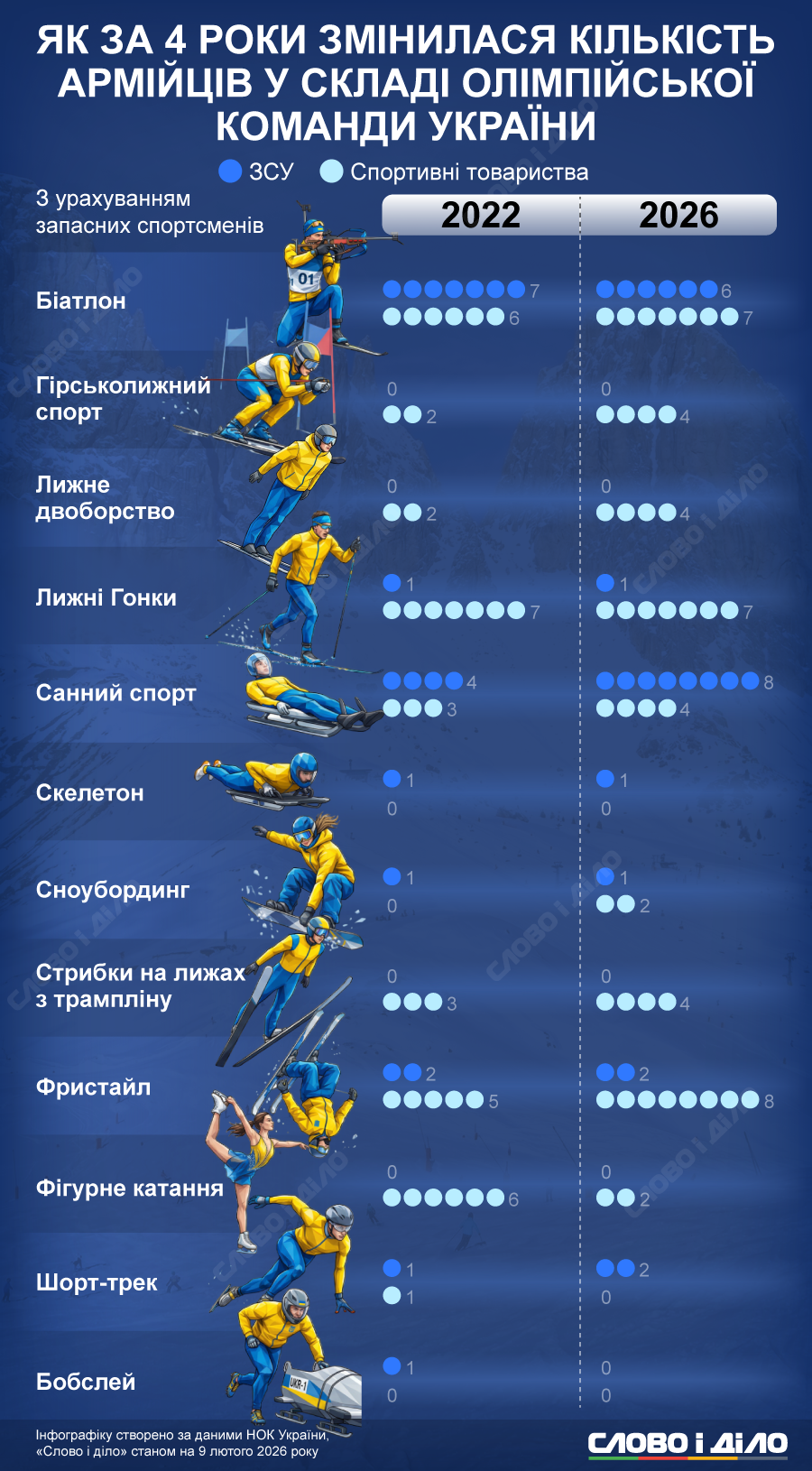 ЯК ЗА 4 РОКИ ЗМІНИЛАСЯ КІЛЬКІСТЬ АРМІЙЦІВ У СКЛАДІ ОЛІМПІЙСЬКОЇ КОМАНДИ УКРАЇНИ

ЗСУ Спортивні товариства

З урахуванням запасних спортсменів

| | 2022 | 2026 |
|---|---|---|
| Біатлон | 7 / 6 | 6 / 7 |
| Гірськолижний спорт | 0 / 2 | 0 / 4 |
| Лижне двоборство | 0 / 2 | 0 / 4 |
| Лижні Гонки | 1 / 7 | 1 / 7 |
| Санний спорт | 4 / 3 | 8 / 4 |
| Скелетон | 1 / 0 | 1 / 0 |
| Сноубординг | 1 / 0 | 1 / 2 |
| Стрибки на лижах з трампліну | 0 / 3 | 0 / 4 |
| Фристайл | 2 / 5 | 2 / 8 |
| Фігурне катання | 0 / 6 | 0 / 2 |
| Шорт-трек | 1 / 1 | 2 / 0 |
| Бобслей | 1 / 0 | 0 / 0 |

01

UKR-1

Інфографіку створено за даними НОК України, «Слово і діло» станом на 9 лютого 2026 року

СЛОВО і ДІЛО