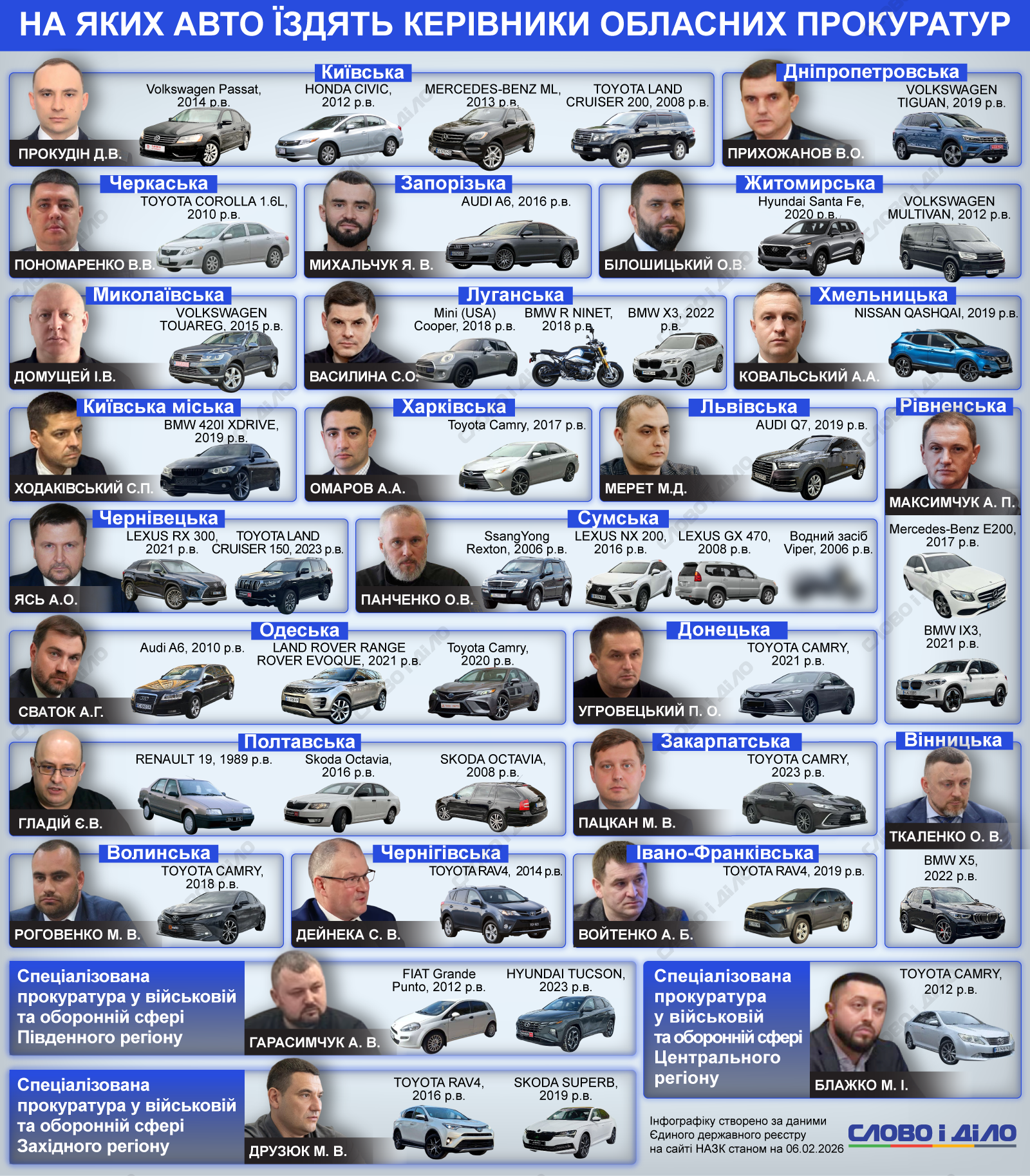 НА ЯКИХ АВТО ЇЗДЯТЬ КЕРІВНИКИ ОБЛАСНИХ ПРОКУРАТУР

Київська
ПРОКУДІН Д.В.
Volkswagen Passat, 2014 р.в.
HONDA CIVIC, 2012 р.в.
MERCEDES-BENZ ML, 2013 р.в.
TOYOTA LAND CRUISER 200, 2008 р.в.

Дніпропетровська
ПРИХОЖАНОВ В.О.
VOLKSWAGEN TIGUAN, 2019 р.в.

Черкаська
ПОНОМАРЕНКО В.В.
TOYOTA COROLLA 1.6L, 2010 р.в.

Запорізька
МИХАЛЬЧУК Я. В.
AUDI A6, 2016 р.в.

Житомирська
БІЛОШИЦЬКИЙ О.В.
Hyundai Santa Fe, 2020 р.в.
VOLKSWAGEN MULTIVAN, 2012 р.в.

Миколаївська
ДОМУЩЕЙ І.В.
VOLKSWAGEN TOUAREG, 2015 р.в.

Луганська
ВАСИЛИНА С.О.
Mini (USA) Cooper, 2018 р.в.
BMW R NINET, 2018 р.в.
BMW X3, 2022 р.в.

Хмельницька
КОВАЛЬСЬКИЙ А.А.
NISSAN QASHQAI, 2019 р.в.

Київська міська
ХОДАКІВСЬКИЙ С.П.
BMW 420I XDRIVE, 2019 р.в.

Харківська
ОМАРОВ А.А.
Toyota Camry, 2017 р.в.

Львівська
МЕРЕТ М.Д.
AUDI Q7, 2019 р.в.

Рівненська
МАКСИМЧУК А. П.
Mercedes-Benz E200, 2017 р.в.
BMW IX3, 2021 р.в.

Чернівецька
ЯСЬ А.О.
LEXUS RX 300, 2021 р.в.
TOYOTA LAND CRUISER 150, 2023 р.в.

Сумська
ПАНЧЕНКО О.В.
SsangYong Rexton, 2006 р.в.
LEXUS NX 200, 2016 р.в.
LEXUS GX 470, 2008 р.в.
Водний засіб Viper, 2006 р.в.

Одеська
СВАТОК А.Г.
Audi A6, 2010 р.в.
LAND ROVER RANGE ROVER EVOQUE, 2021 р.в.
Toyota Camry, 2020 р.в.

Донецька
УГРОВЕЦЬКИЙ П. О.
TOYOTA CAMRY, 2021 р.в.

Полтавська
ГЛАДІЙ Є.В.
RENAULT 19, 1989 р.в.
Skoda Octavia, 2016 р.в.
SKODA OCTAVIA, 2008 р.в.

Закарпатська
ПАЦКАН М. В.
TOYOTA CAMRY, 2023 р.в.

Вінницька
ТКАЛЕНКО О. В.
BMW X5, 2022 р.в.

Волинська
РОГОВЕНКО М. В.
TOYOTA CAMRY, 2018 р.в.

Чернігівська
ДЕЙНЕКА С. В.
TOYOTA RAV4, 2014 р.в.

Івано-Франківська
ВОЙТЕНКО А. Б.
TOYOTA RAV4, 2019 р.в.

Спеціалізована прокуратура у військовій та оборонній сфері Південного регіону
ГАРАСИМЧУК А. В.
FIAT Grande Punto, 2012 р.в.
HYUNDAI TUCSON, 2023 р.в.

Спеціалізована прокуратура у військовій та оборонній сфері Центрального регіону
БЛАЖКО М. І.
TOYOTA CAMRY, 2012 р.в.

Спеціалізована прокуратура у військовій та оборонній сфері Західного регіону
ДРУЗЮК М. В.
TOYOTA RAV4, 2016 р.в.
SKODA SUPERB, 2019 р.в.

Інфографіку створено за даними Єдиного державного реєстру на сайті НАЗК станом на 06.02.2026

СЛОВО і ДІЛО