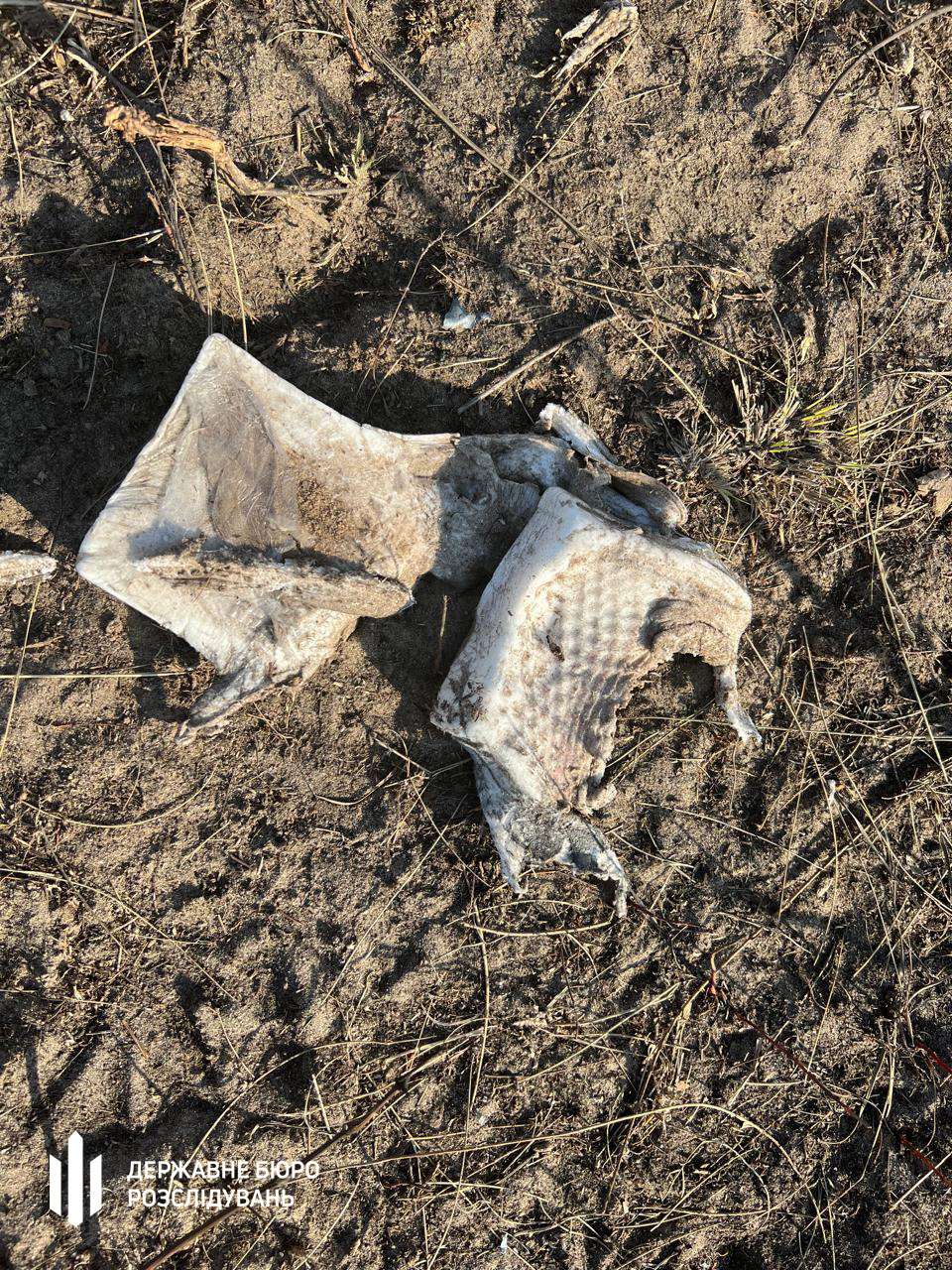 ДЕРЖАВНЕ БЮРО РОЗСЛІДУВАНЬ