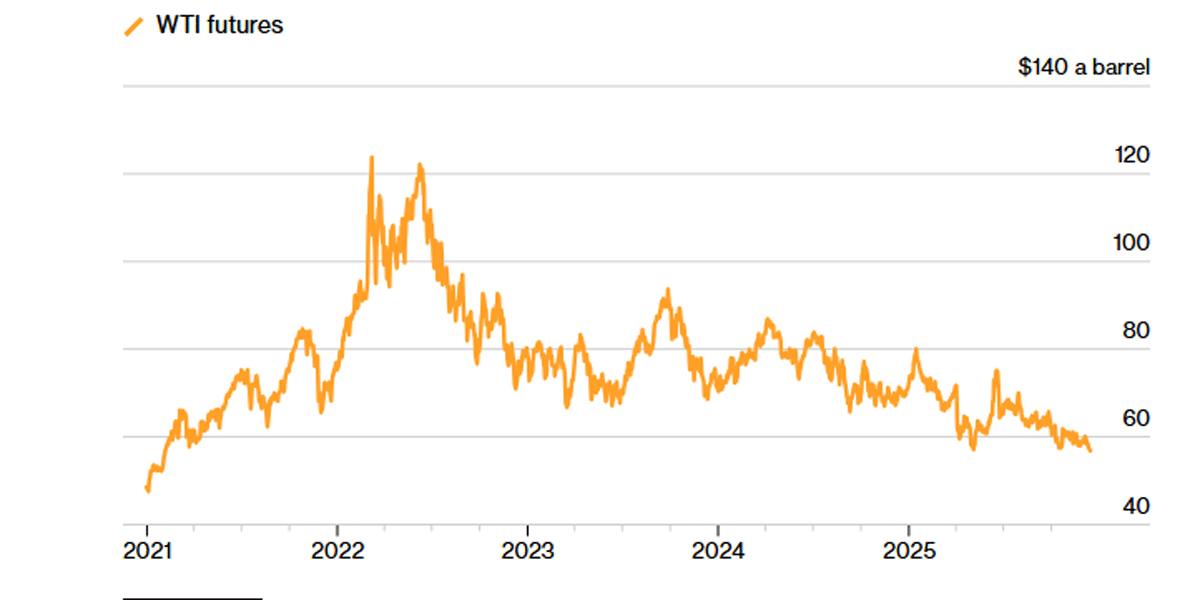 WTI futures

$140 a barrel

120

100

80

60

40

2021

2022

2023

2024

2025