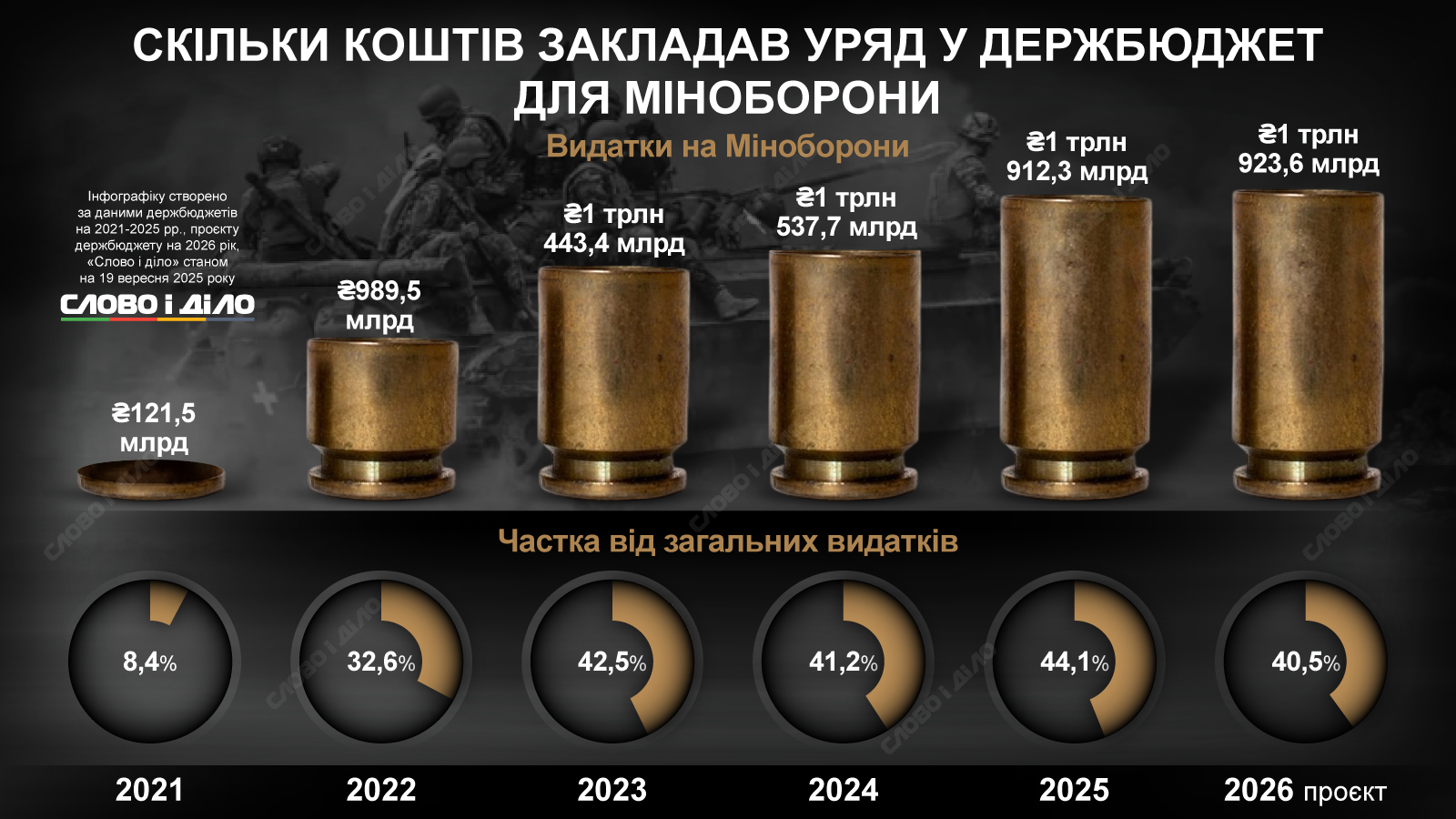 СКІЛЬКИ КОШТІВ ЗАКЛАДАВ УРЯД У ДЕРЖБЮДЖЕТ ДЛЯ МІНОБОРОНИ

Видатки на Міноборони

Інфографіку створено за даними держбюджетів на 2021-2025 рр., проєкту держбюджету на 2026 рік, «Слово і діло» станом на 19 вересня 2025 року

СЛОВО і ДІЛО

₴121,5 млрд

₴989,5 млрд

₴1 трлн 443,4 млрд

₴1 трлн 537,7 млрд

₴1 трлн 912,3 млрд

₴1 трлн 923,6 млрд

Частка від загальних видатків

8,4%

32,6%

42,5%

41,2%

44,1%

40,5%

2021

2022

2023

2024

2025

2026 проєкт