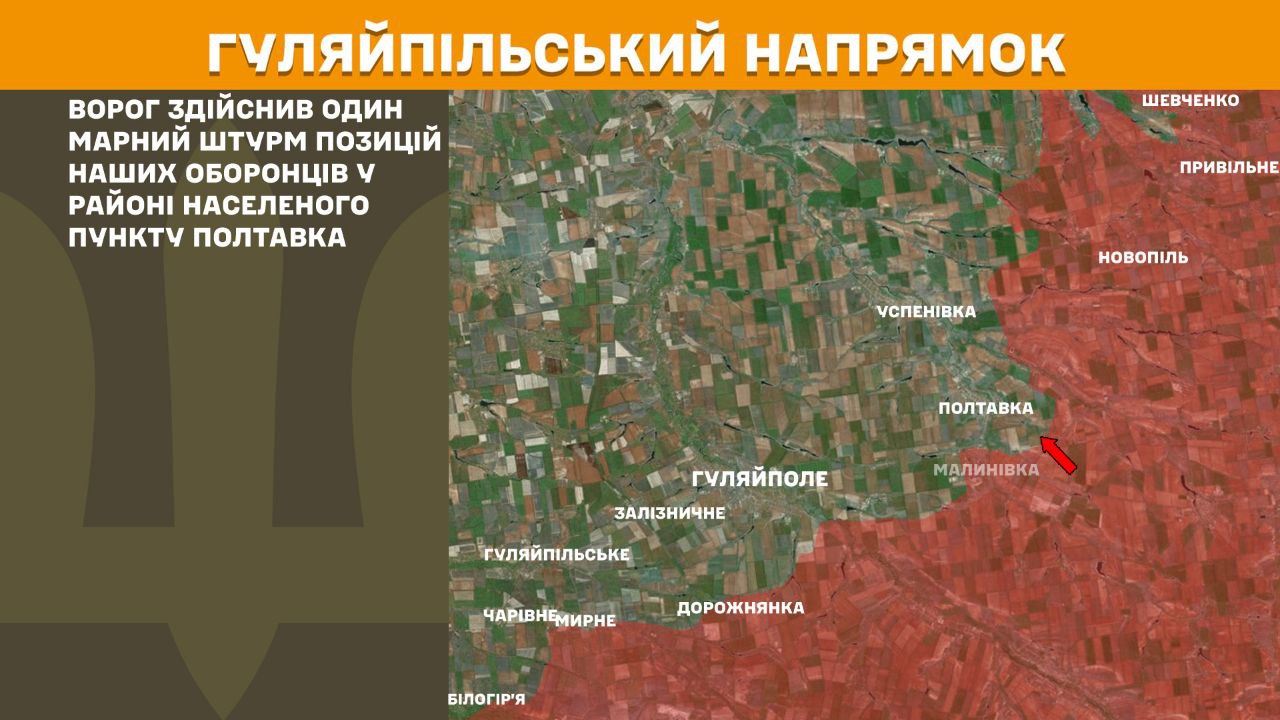 ГУЛЯЙПІЛЬСЬКИЙ НАПРЯМОК

ВОРОГ ЗДІЙСНИВ ОДИН МАРНИЙ ШТУРМ ПОЗИЦІЙ НАШИХ ОБОРОНЦІВ У РАЙОНІ НАСЕЛЕНОГО ПУНКТУ ПОЛТАВКА

ШЕВЧЕНКО
ПРИВІЛЬНЕ
НОВОПІЛЬ
УСПЕНІВКА
ПОЛТАВКА
МАЛИНІВКА
ГУЛЯЙПОЛЕ
ЗАЛІЗНИЧНЕ
ГУЛЯЙПІЛЬСЬКЕ
ЧАРІВНЕ
МИРНЕ
ДОРОЖНЯНКА
БІЛОГІР'Я