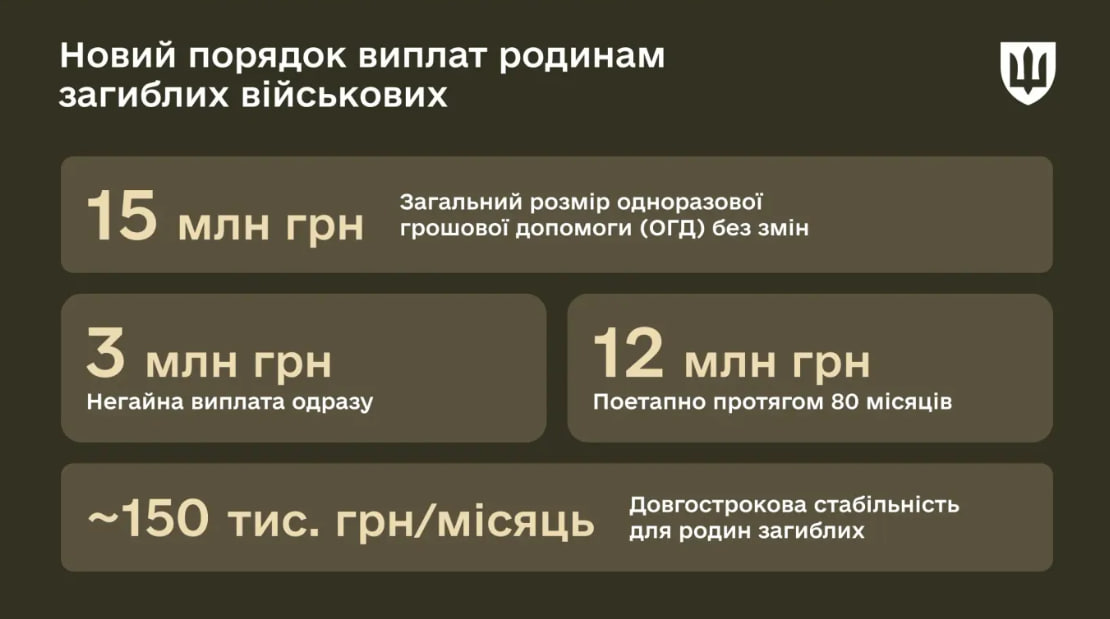 Новий порядок виплат родинам загиблих військових

15 млн грн
Загальний розмір одноразової грошової допомоги (ОГД) без змін

3 млн грн
Негайна виплата одразу

12 млн грн
Поетапно протягом 80 місяців

~150 тис. грн/місяць
Довгострокова стабільність для родин загиблих