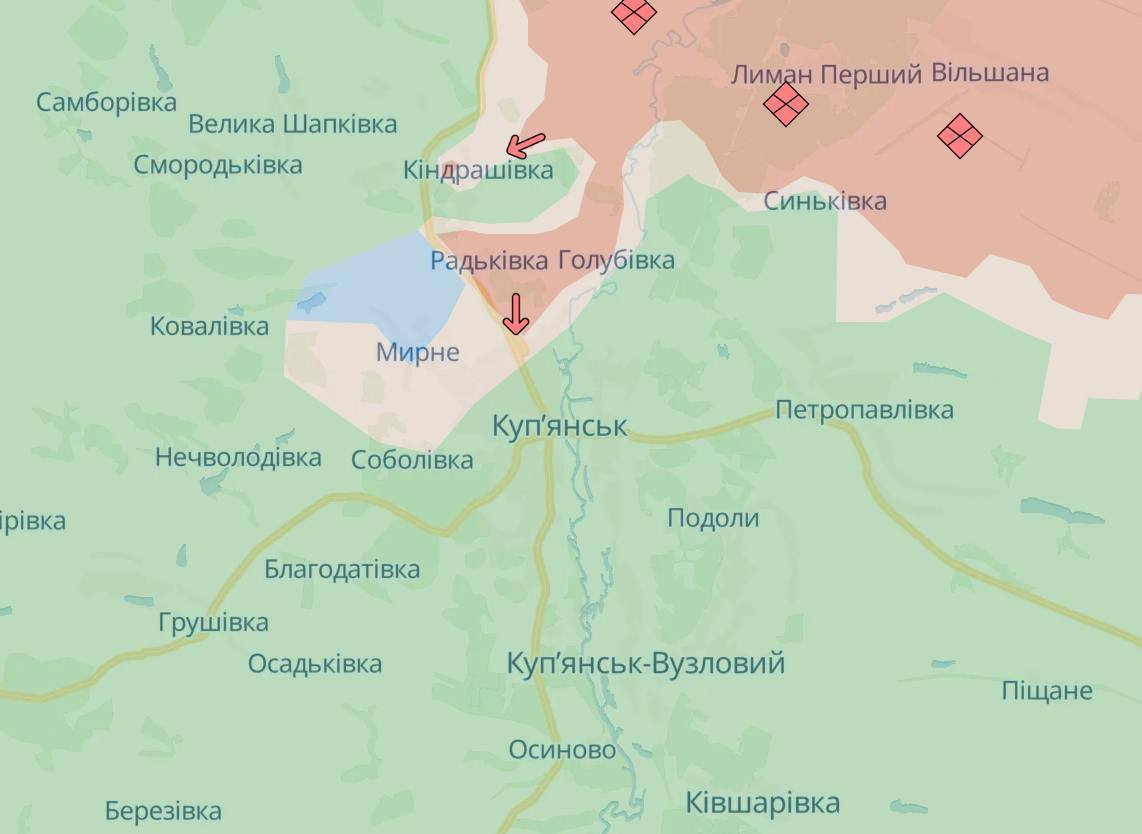 Лиман Перший Вільшана
Самборівка
Велика Шапківка
Смородьківка
Кіндрашівка
Синьківка
Радьківка Голубівка
Ковалівка
Мирне
Куп'янськ
Петропавлівка
Нечволодівка
Соболівка
ірівка
Подоли
Благодатівка
Грушівка
Осадьківка
Куп'янськ-Вузловий
Піщане
Осиново
Березівка
Ківшарівка