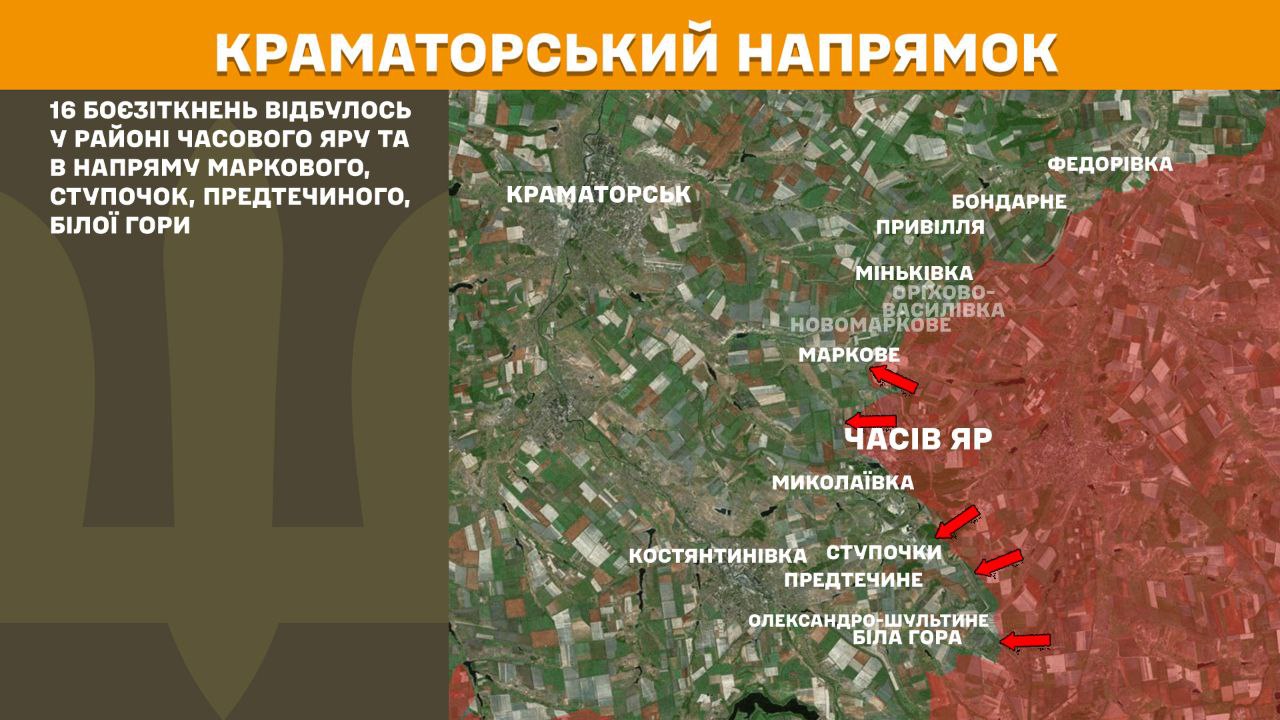 КРАМАТОРСЬКИЙ НАПРЯМОК

16 БОЄЗІТКНЕНЬ ВІДБУЛОСЬ У РАЙОНІ ЧАСОВОГО ЯРУ ТА В НАПРЯМУ МАРКОВОГО, СТУПОЧОК, ПРЕДТЕЧИНОГО, БІЛОЇ ГОРИ

КРАМАТОРСЬК
ФЕДОРІВКА
БОНДАРНЕ
ПРИВІЛЛЯ
МІНЬКІВКА
ОРІХОВО-ВАСИЛІВКА
НОВОМАРКОВЕ
МАРКОВЕ
ЧАСІВ ЯР
МИКОЛАЇВКА
КОСТЯНТИНІВКА
СТУПОЧКИ
ПРЕДТЕЧИНЕ
ОЛЕКСАНДРО-ШУЛЬТИНЕ
БІЛА ГОРА