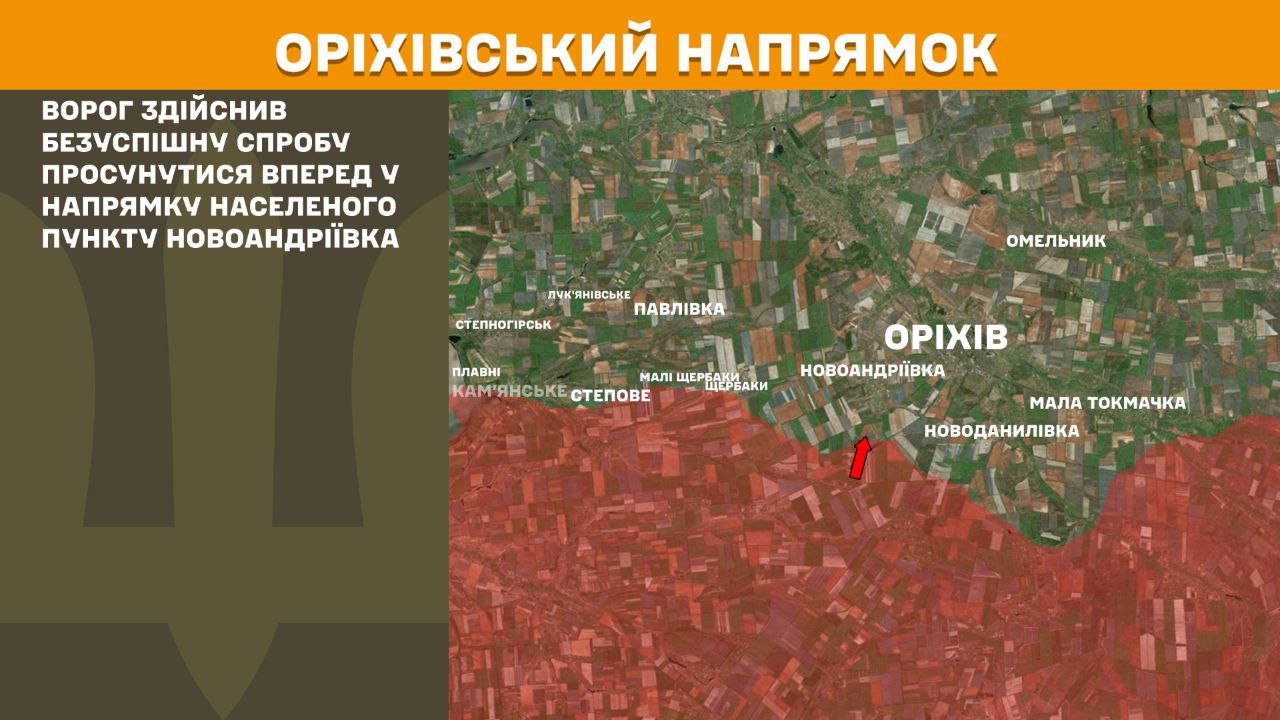 ОРІХІВСЬКИЙ НАПРЯМОК

ВОРОГ ЗДІЙСНИВ БЕЗУСПІШНУ СПРОБУ ПРОСУНУТИСЯ ВПЕРЕД У НАПРЯМКУ НАСЕЛЕНОГО ПУНКТУ НОВОАНДРІЇВКА

ОМЕЛЬНИК
ЛУК'ЯНІВСЬКЕ
ПАВЛІВКА
СТЕПНОГІРСЬК
ОРІХІВ
ПЛАВНІ
МАЛІ ЩЕРБАКИ
ЩЕРБАКИ
НОВОАНДРІЇВКА
КАМ'ЯНСЬКЕ
СТЕПОВЕ
МАЛА ТОКМАЧКА
НОВОДАНИЛІВКА