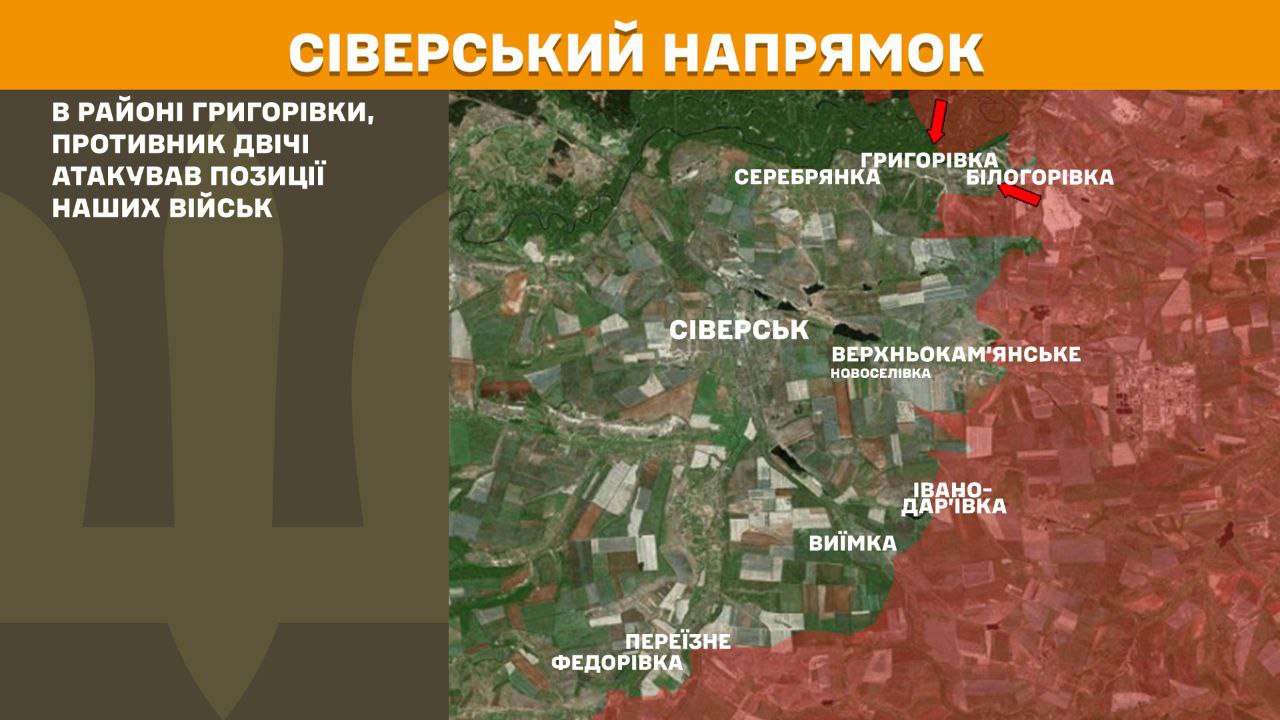 СІВЕРСЬКИЙ НАПРЯМОК

В РАЙОНІ ГРИГОРІВКИ, ПРОТИВНИК ДВІЧІ АТАКУВАВ ПОЗИЦІЇ НАШИХ ВІЙСЬК

ГРИГОРІВКА
СЕРЕБРЯНКА
БІЛОГОРІВКА
СІВЕРСЬК
ВЕРХНЬОКАМ'ЯНСЬКЕ
НОВОСЕЛІВКА
ІВАНО-ДАР'ІВКА
ВИЇМКА
ПЕРЕЇЗНЕ
ФЕДОРІВКА