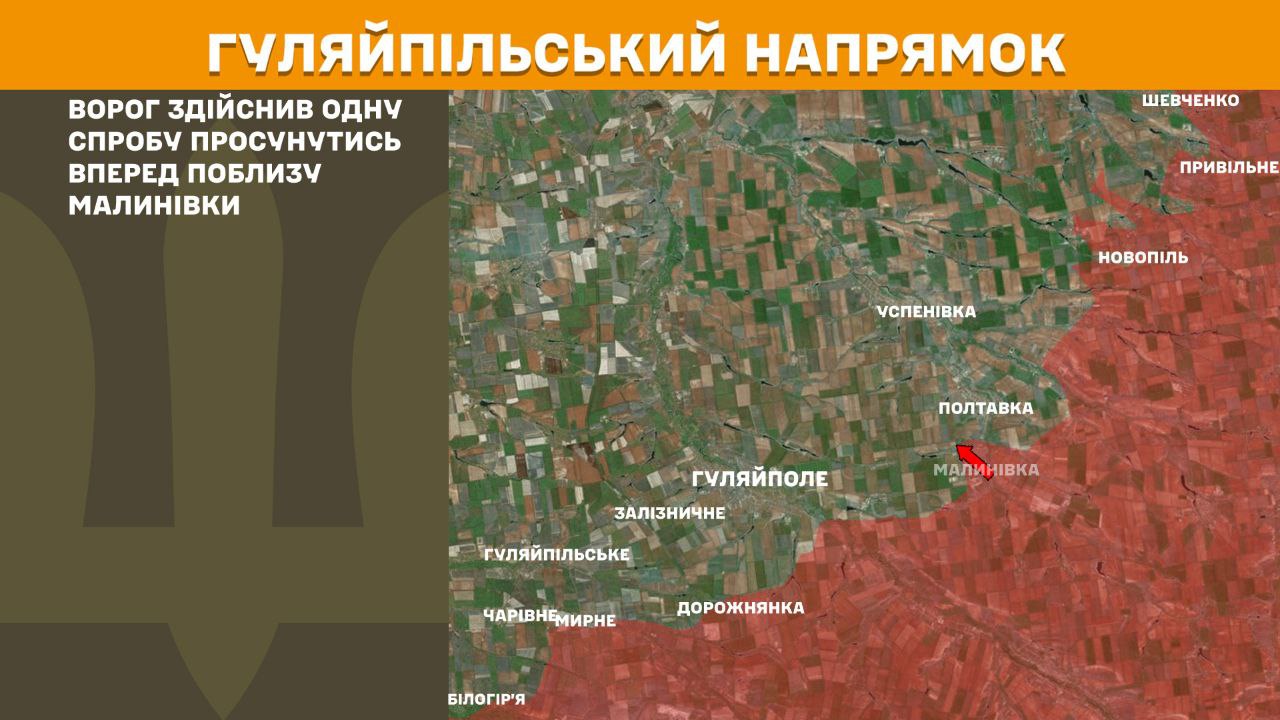 ГУЛЯЙПІЛЬСЬКИЙ НАПРЯМОК

ВОРОГ ЗДІЙСНИВ ОДНУ СПРОБУ ПРОСУНУТИСЬ ВПЕРЕД ПОБЛИЗУ МАЛИНІВКИ

ШЕВЧЕНКО
ПРИВІЛЬНЕ
НОВОПІЛЬ
УСПЕНІВКА
ПОЛТАВКА
МАЛИНІВКА
ГУЛЯЙПОЛЕ
ЗАЛІЗНИЧНЕ
ГУЛЯЙПІЛЬСЬКЕ
ЧАРІВНЕ
МИРНЕ
ДОРОЖНЯНКА
БІЛОГІР'Я