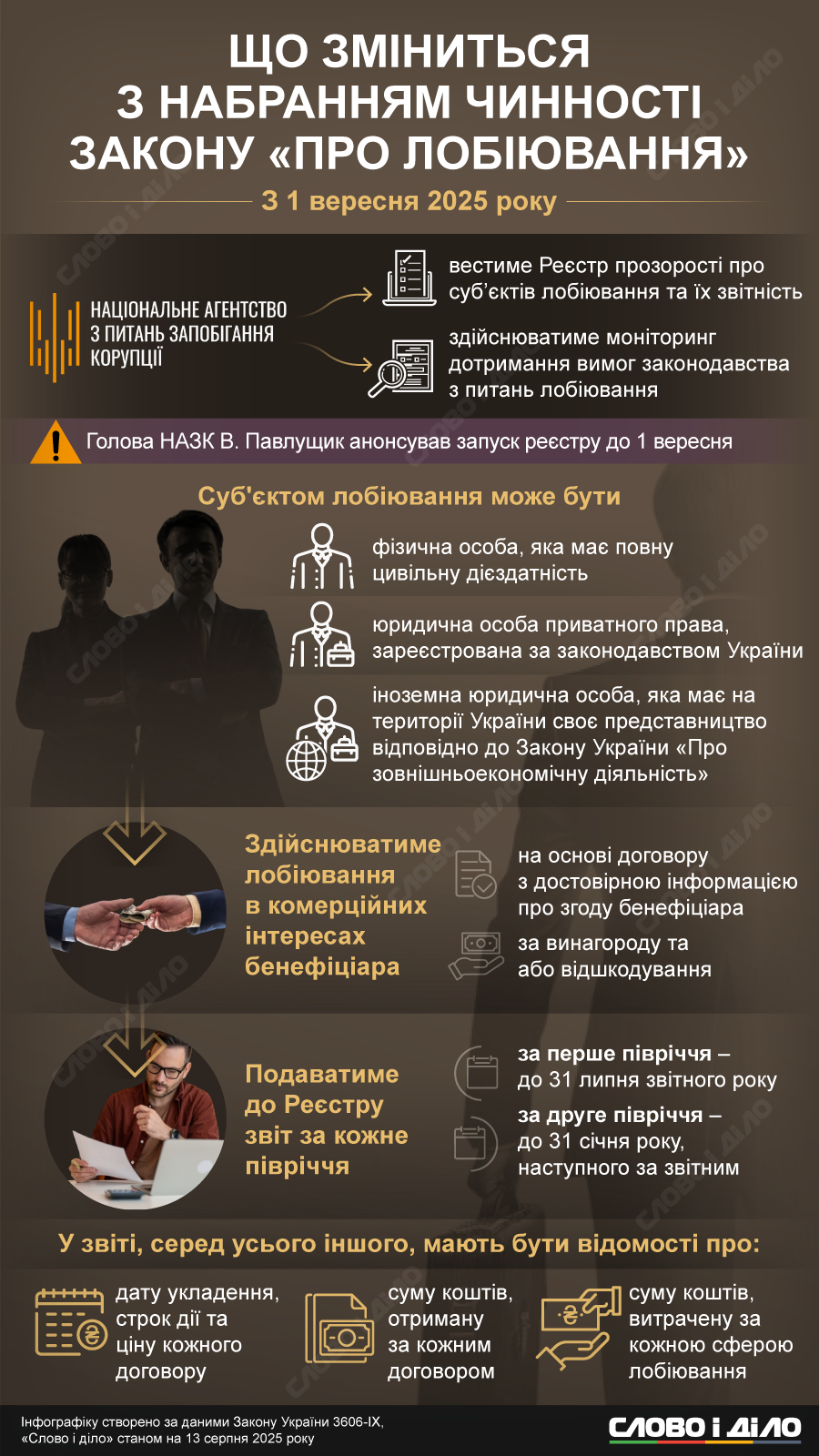 ЩО ЗМІНИТЬСЯ З НАБРАННЯМ ЧИННОСТІ ЗАКОНУ «ПРО ЛОБІЮВАННЯ»

З 1 вересня 2025 року

НАЦІОНАЛЬНЕ АГЕНТСТВО З ПИТАНЬ ЗАПОБІГАННЯ КОРУПЦІЇ

вестиме Реєстр прозорості про суб'єктів лобіювання та їх звітність

здійснюватиме моніторинг дотримання вимог законодавства з питань лобіювання

Голова НАЗК В. Павлущик анонсував запуск реєстру до 1 вересня

Суб'єктом лобіювання може бути

фізична особа, яка має повну цивільну дієздатність

юридична особа приватного права, зареєстрована за законодавством України

іноземна юридична особа, яка має на території України своє представництво відповідно до Закону України «Про зовнішньоекономічну діяльність»

Здійснюватиме лобіювання в комерційних інтересах бенефіціара

на основі договору з достовірною інформацією про згоду бенефіціара

за винагороду та або відшкодування

Подаватиме до Реєстру звіт за кожне півріччя

за перше півріччя – до 31 липня звітного року

за друге півріччя – до 31 січня року, наступного за звітним

У звіті, серед усього іншого, мають бути відомості про:

дату укладення, строк дії та ціну кожного договору

суму коштів, отриману за кожним договором

суму коштів, витрачену за кожною сферою лобіювання

Інфографіку створено за даними Закону України 3606-IX, «Слово і діло» станом на 13 серпня 2025 року

СЛОВО і ДІЛО