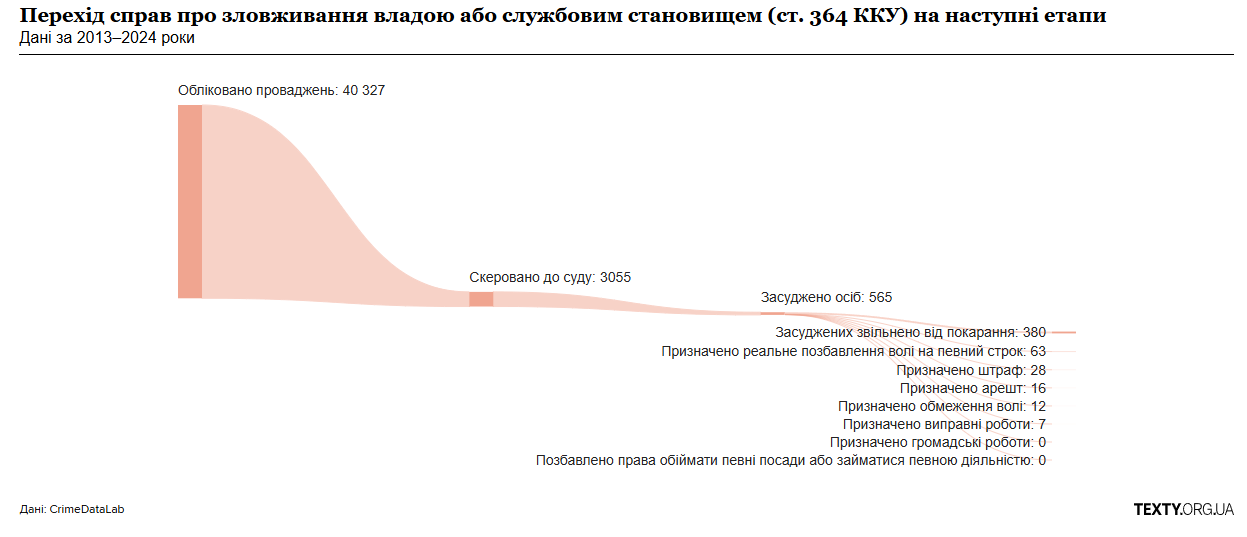 Перехід справ про зловживання владою або службовим становищем (ст. 364 ККУ) на наступні етапи
Дані за 2013–2024 роки

Обліковано проваджень: 40 327

Скеровано до суду: 3055

Засуджено осіб: 565

Засуджених звільнено від покарання: 380
Призначено реальне позбавлення волі на певний строк: 63
Призначено штраф: 28
Призначено арешт: 16
Призначено обмеження волі: 12
Призначено виправні роботи: 7
Призначено громадські роботи: 0
Позбавлено права обіймати певні посади або займатися певною діяльністю: 0

Дані: CrimeDataLab

TEXTY.ORG.UA