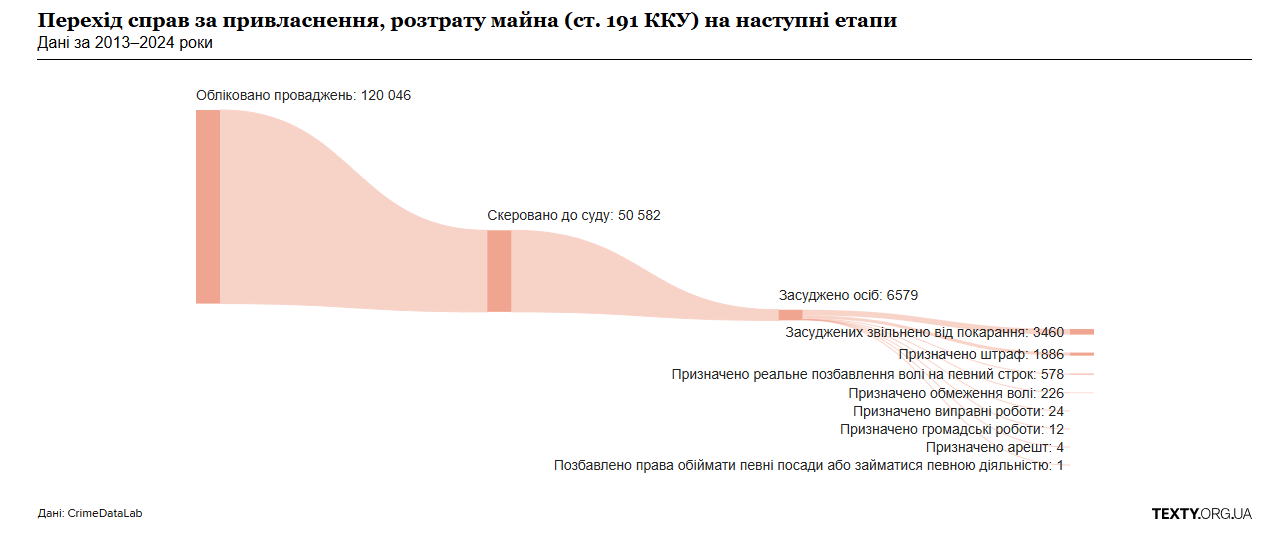 Перехід справ за привласнення, розтрату майна (ст. 191 ККУ) на наступні етапи
Дані за 2013–2024 роки

Обліковано проваджень: 120 046

Скеровано до суду: 50 582

Засуджено осіб: 6579

Засуджених звільнено від покарання: 3460
Призначено штраф: 1886
Призначено реальне позбавлення волі на певний строк: 578
Призначено обмеження волі: 226
Призначено виправні роботи: 24
Призначено громадські роботи: 12
Призначено арешт: 4
Позбавлено права обіймати певні посади або займатися певною діяльністю: 1

Дані: CrimeDataLab

TEXTY.ORG.UA