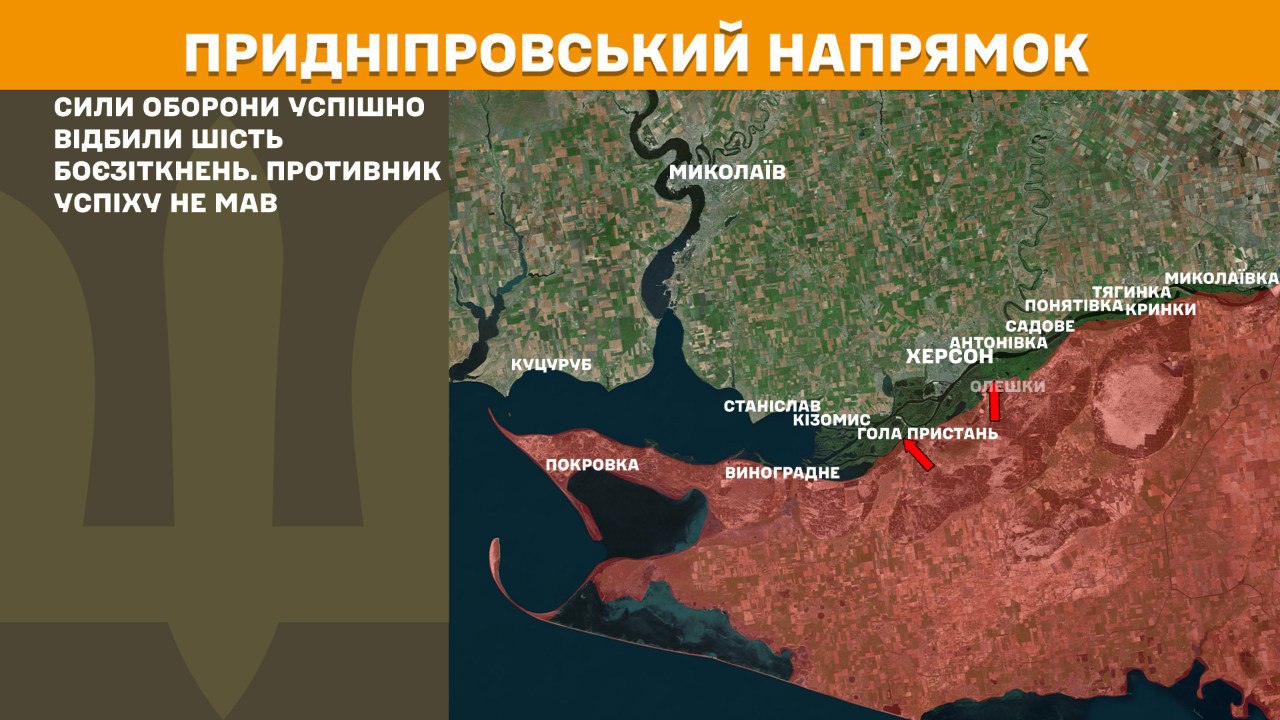 ПРИДНІПРОВСЬКИЙ НАПРЯМОК

СИЛИ ОБОРОНИ УСПІШНО ВІДБИЛИ ШІСТЬ БОЄЗІТКНЕНЬ. ПРОТИВНИК УСПІХУ НЕ МАВ

МИКОЛАЇВ
МИКОЛАЇВКА
ТЯГИНКА
КРИНКИ
ПОНЯТІВКА
САДОВЕ
АНТОНІВКА
ХЕРСОН
ОЛЕШКИ
КУЦУРУБ
СТАНІСЛАВ
КІЗОМИС
ГОЛА ПРИСТАНЬ
ПОКРОВКА
ВИНОГРАДНЕ