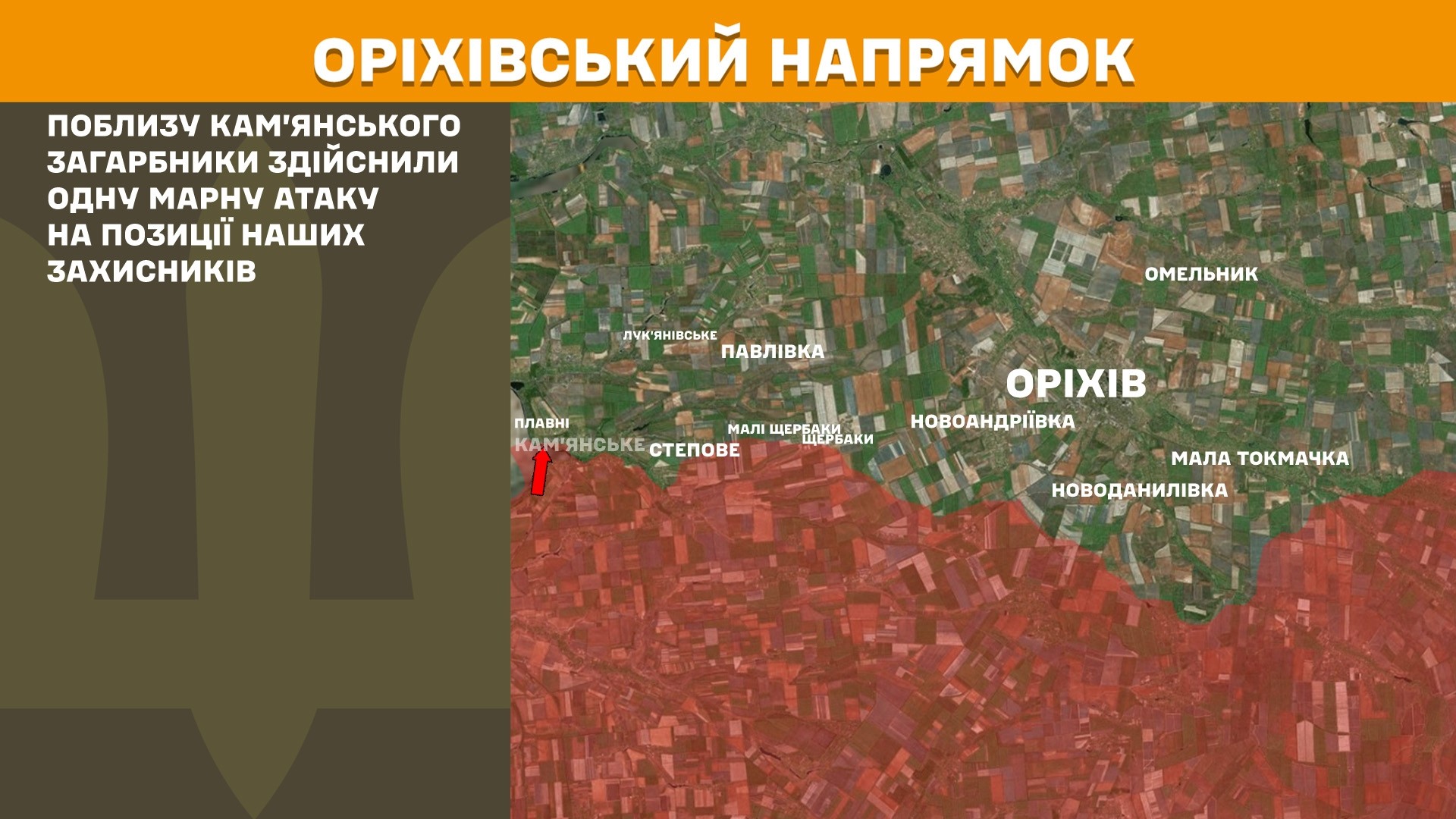 ОРІХІВСЬКИЙ НАПРЯМОК

ПОБЛИЗУ КАМ'ЯНСЬКОГО ЗАГАРБНИКИ ЗДІЙСНИЛИ ОДНУ МАРНУ АТАКУ НА ПОЗИЦІЇ НАШИХ ЗАХИСНИКІВ

ОМЕЛЬНИК
ЛУК'ЯНІВСЬКЕ
ПАВЛІВКА
ОРІХІВ
ПЛАВНІ
КАМ'ЯНСЬКЕ
СТЕПОВЕ
МАЛІ ЩЕРБАКИ
ЩЕРБАКИ
НОВОАНДРІЇВКА
МАЛА ТОКМАЧКА
НОВОДАНИЛІВКА