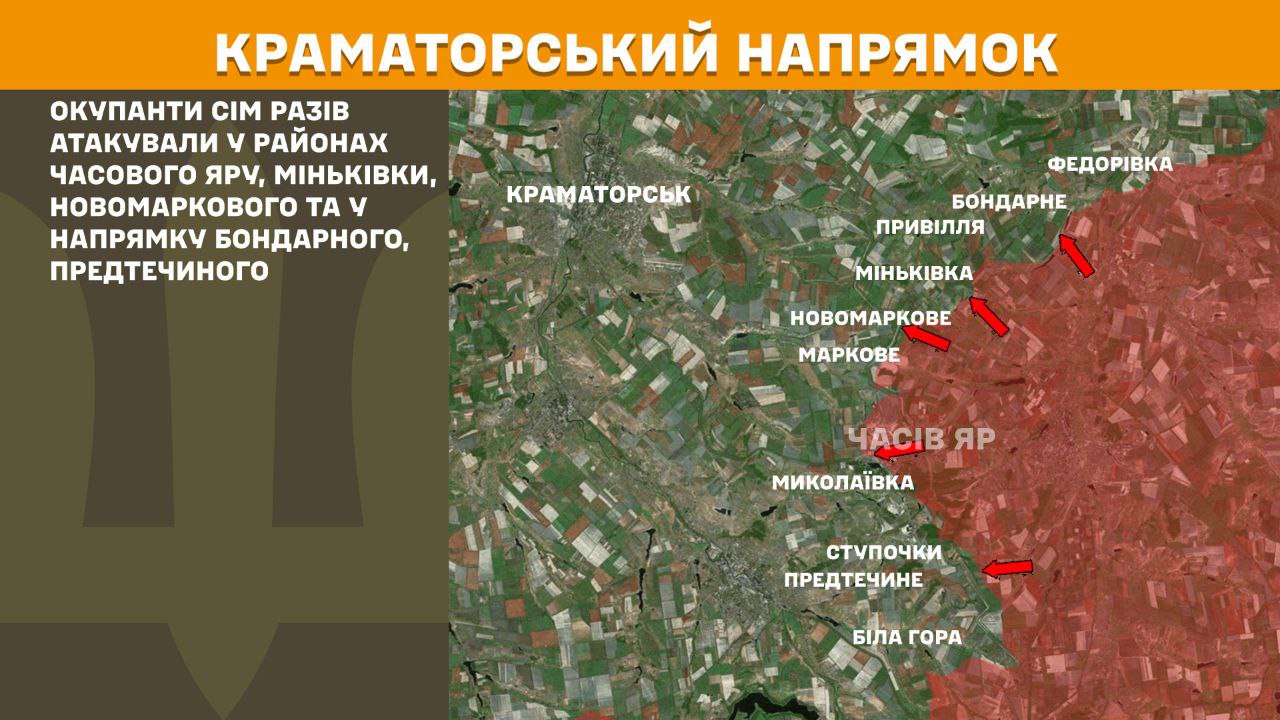 КРАМАТОРСЬКИЙ НАПРЯМОК

ОКУПАНТИ СІМ РАЗІВ АТАКУВАЛИ У РАЙОНАХ ЧАСОВОГО ЯРУ, МІНЬКІВКИ, НОВОМАРКОВОГО ТА У НАПРЯМКУ БОНДАРНОГО, ПРЕДТЕЧИНОГО

КРАМАТОРСЬК
ФЕДОРІВКА
БОНДАРНЕ
ПРИВІЛЛЯ
МІНЬКІВКА
НОВОМАРКОВЕ
МАРКОВЕ
ЧАСІВ ЯР
МИКОЛАЇВКА
СТУПОЧКИ
ПРЕДТЕЧИНЕ
БІЛА ГОРА