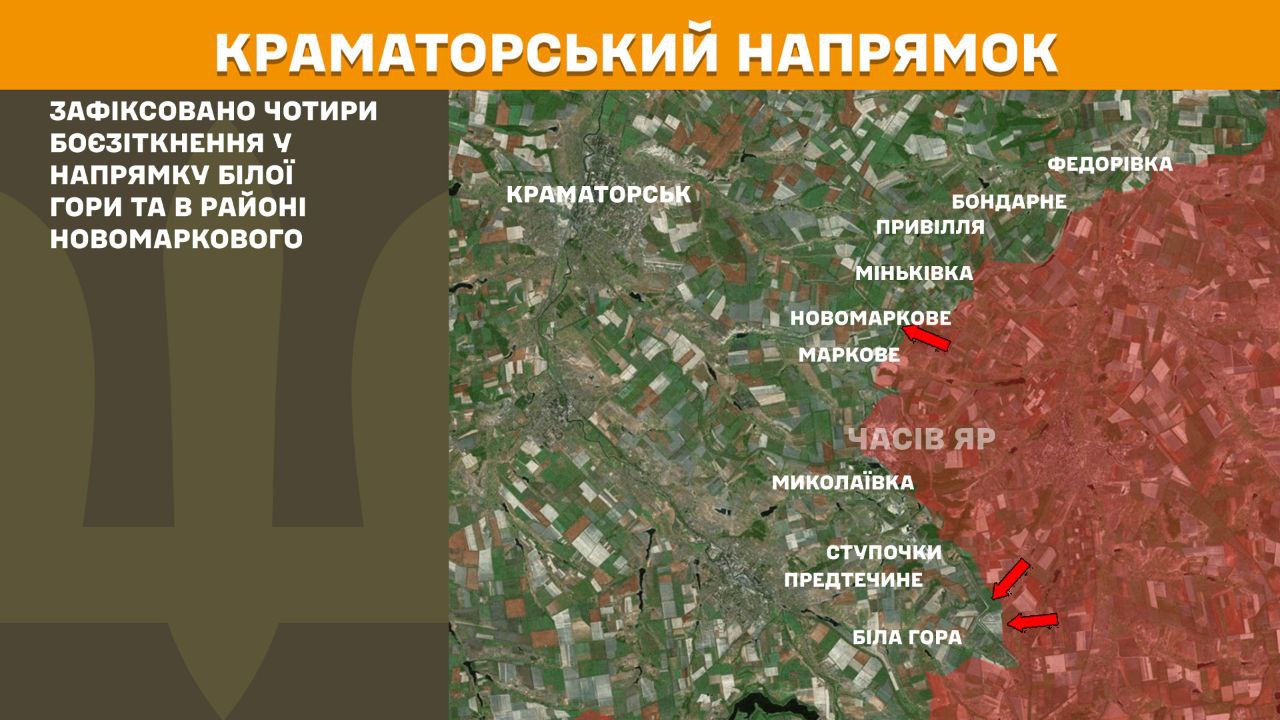 КРАМАТОРСЬКИЙ НАПРЯМОК

ЗАФІКСОВАНО ЧОТИРИ БОЄЗІТКНЕННЯ У НАПРЯМКУ БІЛОЇ ГОРИ ТА В РАЙОНІ НОВОМАРКОВОГО

КРАМАТОРСЬК
ФЕДОРІВКА
БОНДАРНЕ
ПРИВІЛЛЯ
МІНЬКІВКА
НОВОМАРКОВЕ
МАРКОВЕ
ЧАСІВ ЯР
МИКОЛАЇВКА
СТУПОЧКИ
ПРЕДТЕЧИНЕ
БІЛА ГОРА