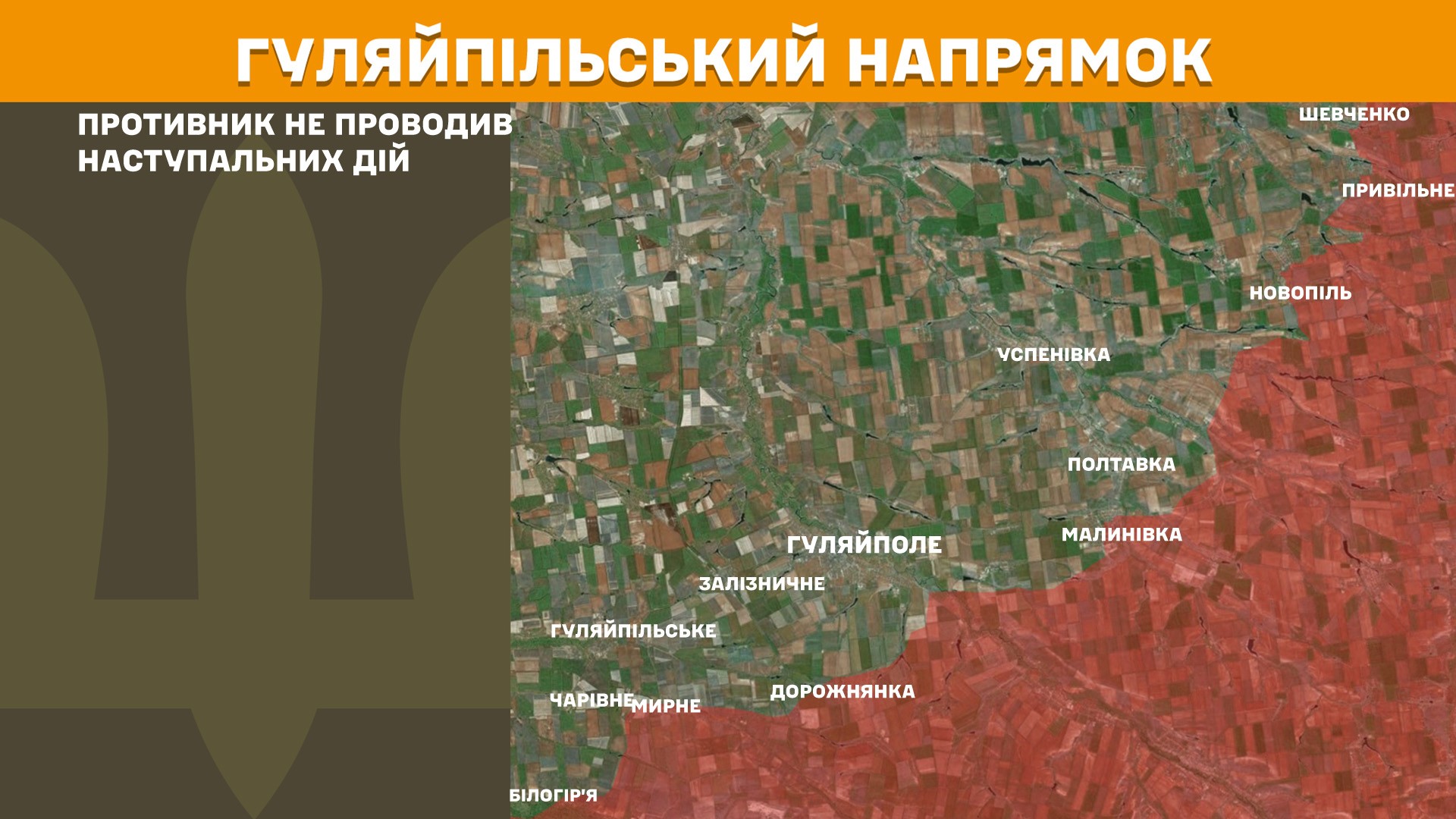 ГУЛЯЙПІЛЬСЬКИЙ НАПРЯМОК

ПРОТИВНИК НЕ ПРОВОДИВ НАСТУПАЛЬНИХ ДІЙ

ШЕВЧЕНКО
ПРИВІЛЬНЕ
НОВОПІЛЬ
УСПЕНІВКА
ПОЛТАВКА
МАЛИНІВКА
ГУЛЯЙПОЛЕ
ЗАЛІЗНИЧНЕ
ГУЛЯЙПІЛЬСЬКЕ
ДОРОЖНЯНКА
ЧАРІВНЕ
МИРНЕ
БІЛОГІР'Я