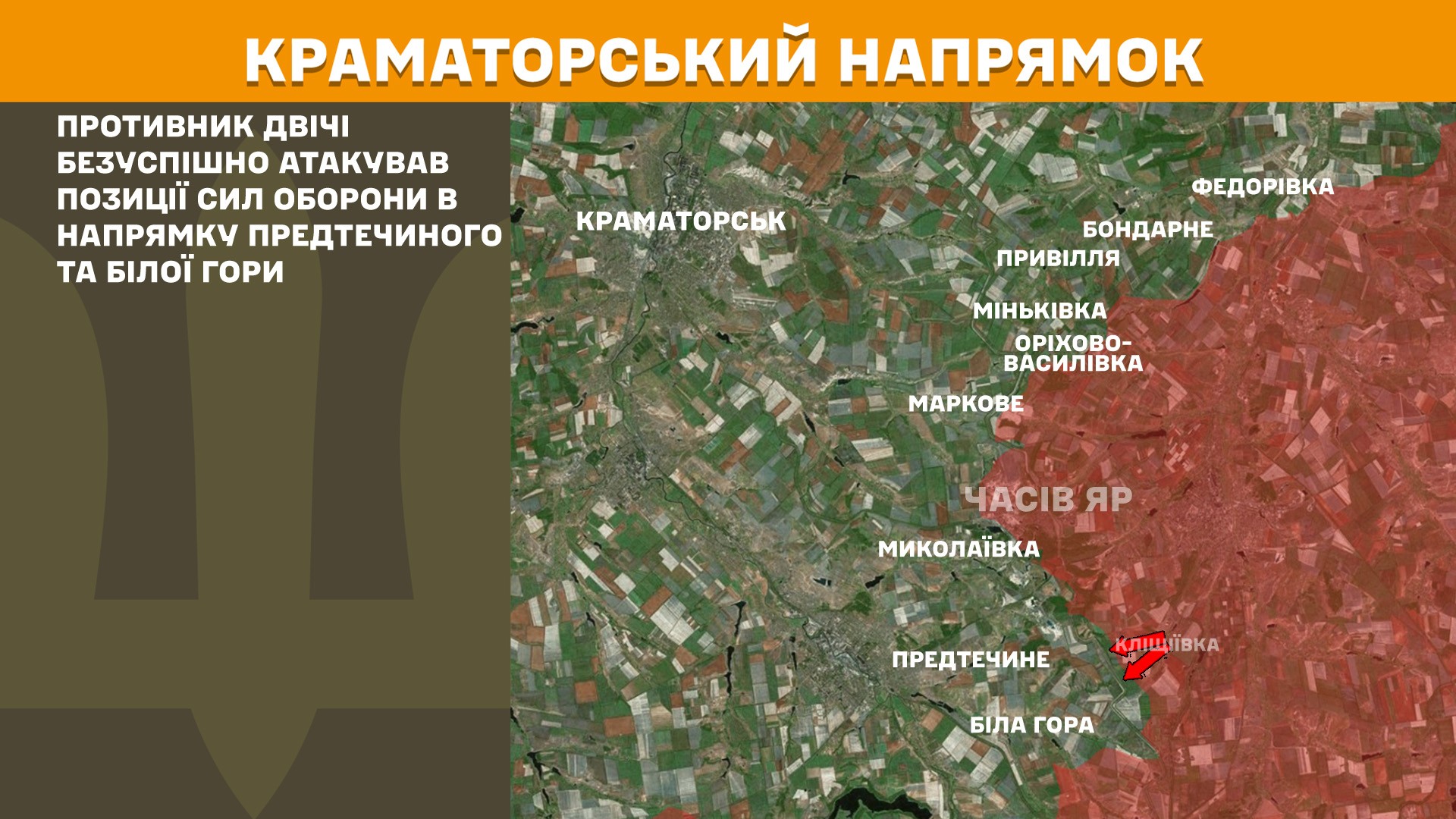 КРАМАТОРСЬКИЙ НАПРЯМОК

ПРОТИВНИК ДВІЧІ БЕЗУСПІШНО АТАКУВАВ ПОЗИЦІЇ СИЛ ОБОРОНИ В НАПРЯМКУ ПРЕДТЕЧИНОГО ТА БІЛОЇ ГОРИ

КРАМАТОРСЬК

ФЕДОРІВКА

БОНДАРНЕ

ПРИВІЛЛЯ

МІНЬКІВКА

ОРІХОВО-ВАСИЛІВКА

МАРКОВЕ

ЧАСІВ ЯР

МИКОЛАЇВКА

КЛІЩІЇВКА

ПРЕДТЕЧИНЕ

БІЛА ГОРА