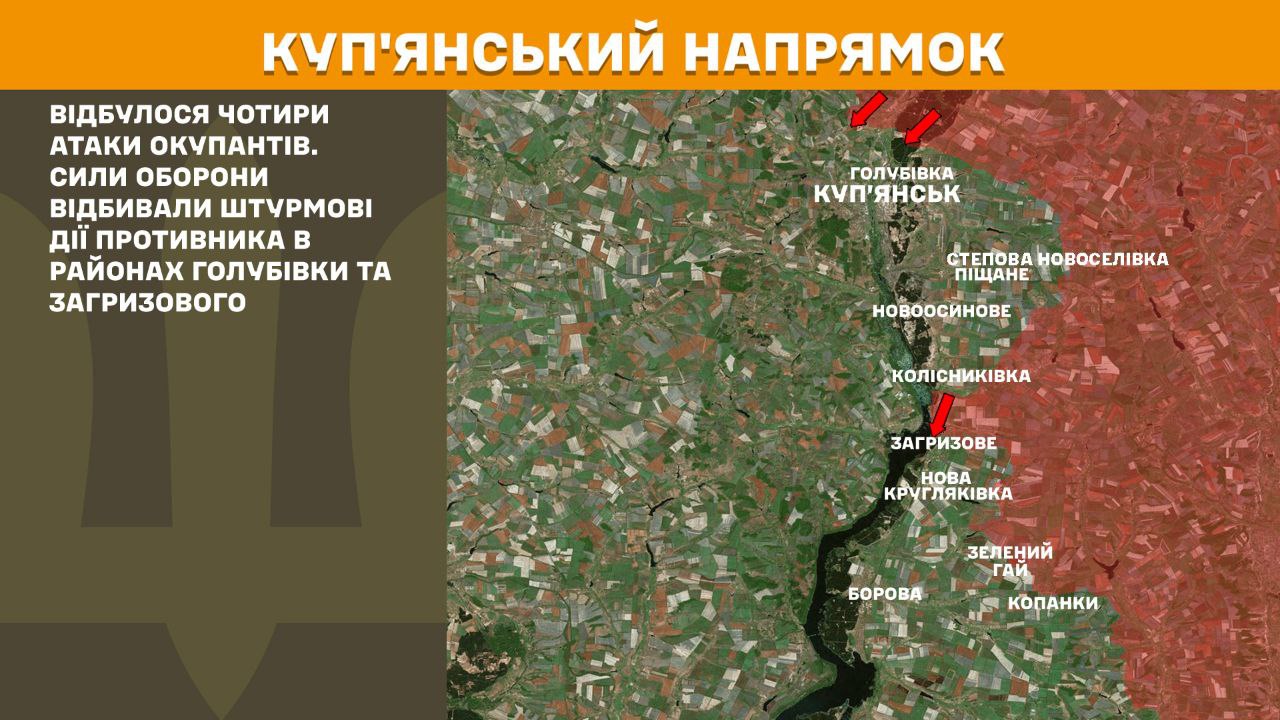 КУП'ЯНСЬКИЙ НАПРЯМОК

ВІДБУЛОСЯ ЧОТИРИ АТАКИ ОКУПАНТІВ. СИЛИ ОБОРОНИ ВІДБИВАЛИ ШТУРМОВІ ДІЇ ПРОТИВНИКА В РАЙОНАХ ГОЛУБІВКИ ТА ЗАГРИЗОВОГО

ГОЛУБІВКА
КУП'ЯНСЬК
СТЕПОВА НОВОСЕЛІВКА
ПІЩАНЕ
НОВООСИНОВЕ
КОЛІСНИКІВКА
ЗАГРИЗОВЕ
НОВА КРУГЛЯКІВКА
ЗЕЛЕНИЙ ГАЙ
БОРОВА
КОПАНКИ