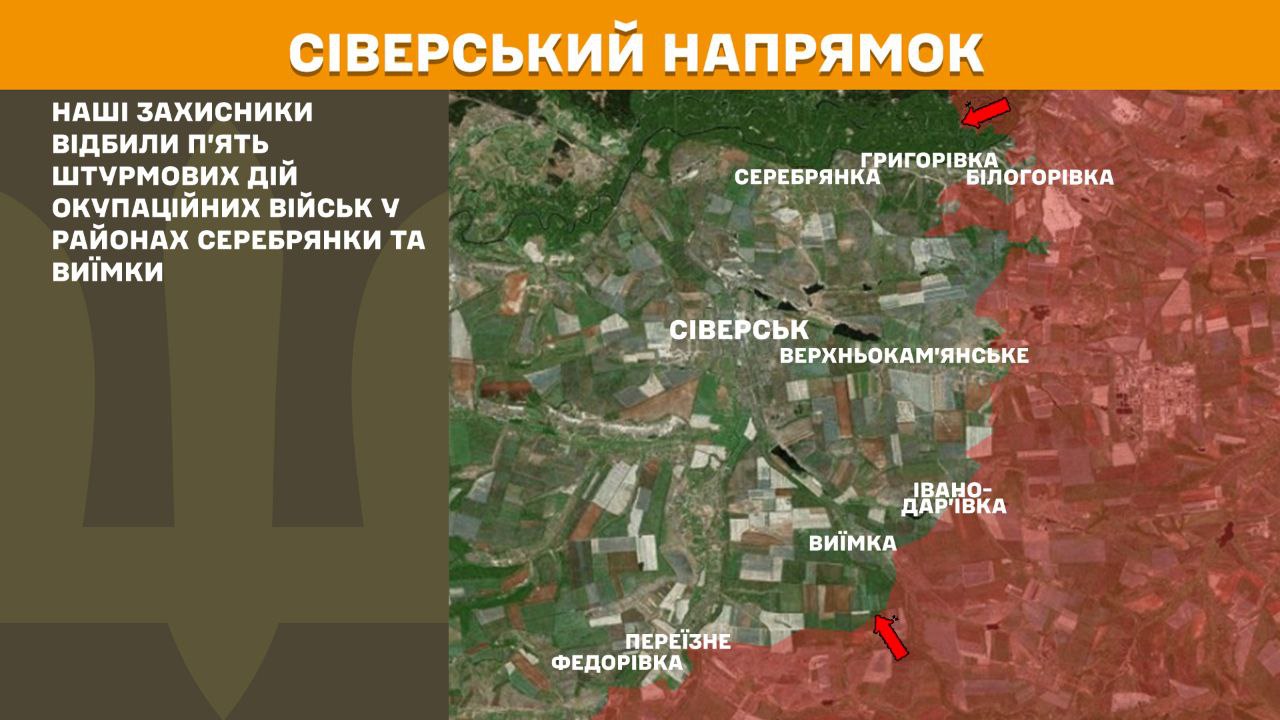 СІВЕРСЬКИЙ НАПРЯМОК

НАШІ ЗАХИСНИКИ ВІДБИЛИ П'ЯТЬ ШТУРМОВИХ ДІЙ ОКУПАЦІЙНИХ ВІЙСЬК У РАЙОНАХ СЕРЕБРЯНКИ ТА ВИЇМКИ

ГРИГОРІВКА
СЕРЕБРЯНКА
БІЛОГОРІВКА
СІВЕРСЬК
ВЕРХНЬОКАМ'ЯНСЬКЕ
ІВАНО-ДАР'ІВКА
ВИЇМКА
ПЕРЕЇЗНЕ
ФЕДОРІВКА