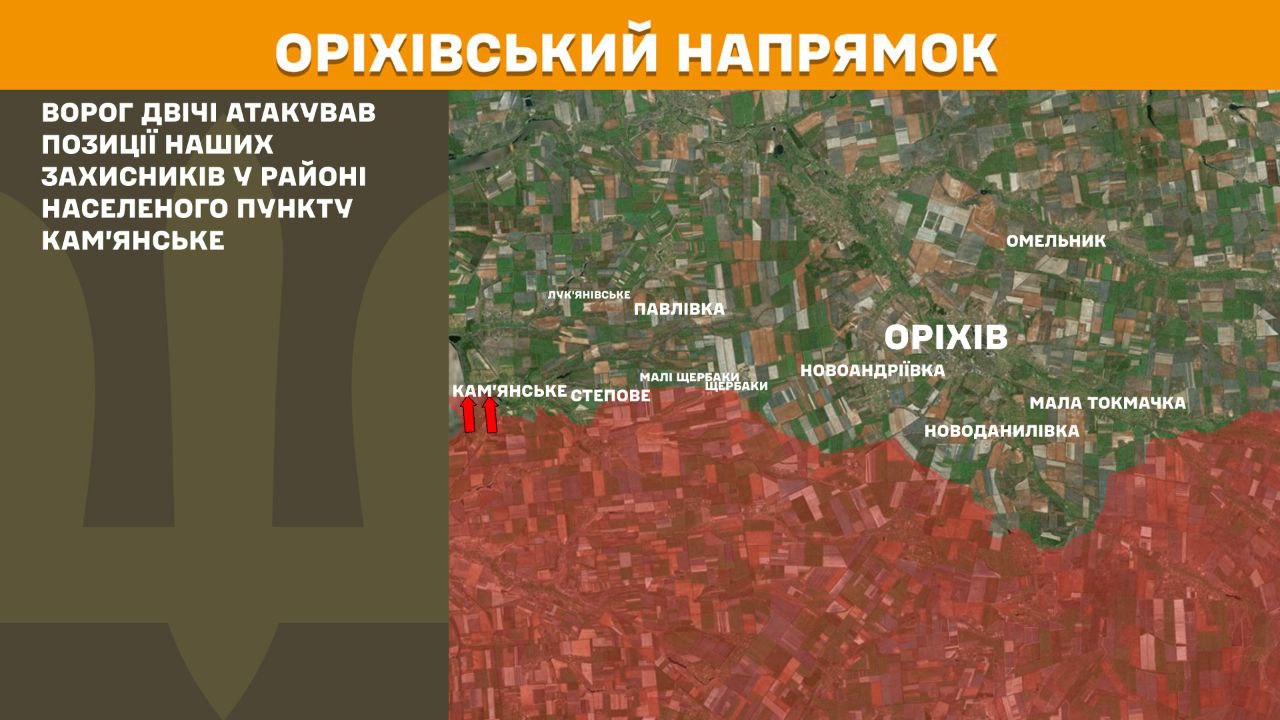 ОРІХІВСЬКИЙ НАПРЯМОК

ВОРОГ ДВІЧІ АТАКУВАВ ПОЗИЦІЇ НАШИХ ЗАХИСНИКІВ У РАЙОНІ НАСЕЛЕНОГО ПУНКТУ КАМ'ЯНСЬКЕ

ОМЕЛЬНИК
ЛУК'ЯНІВСЬКЕ
ПАВЛІВКА
ОРІХІВ
МАЛІ ЩЕРБАКИ
ЩЕРБАКИ
НОВОАНДРІЇВКА
КАМ'ЯНСЬКЕ
СТЕПОВЕ
МАЛА ТОКМАЧКА
НОВОДАНИЛІВКА