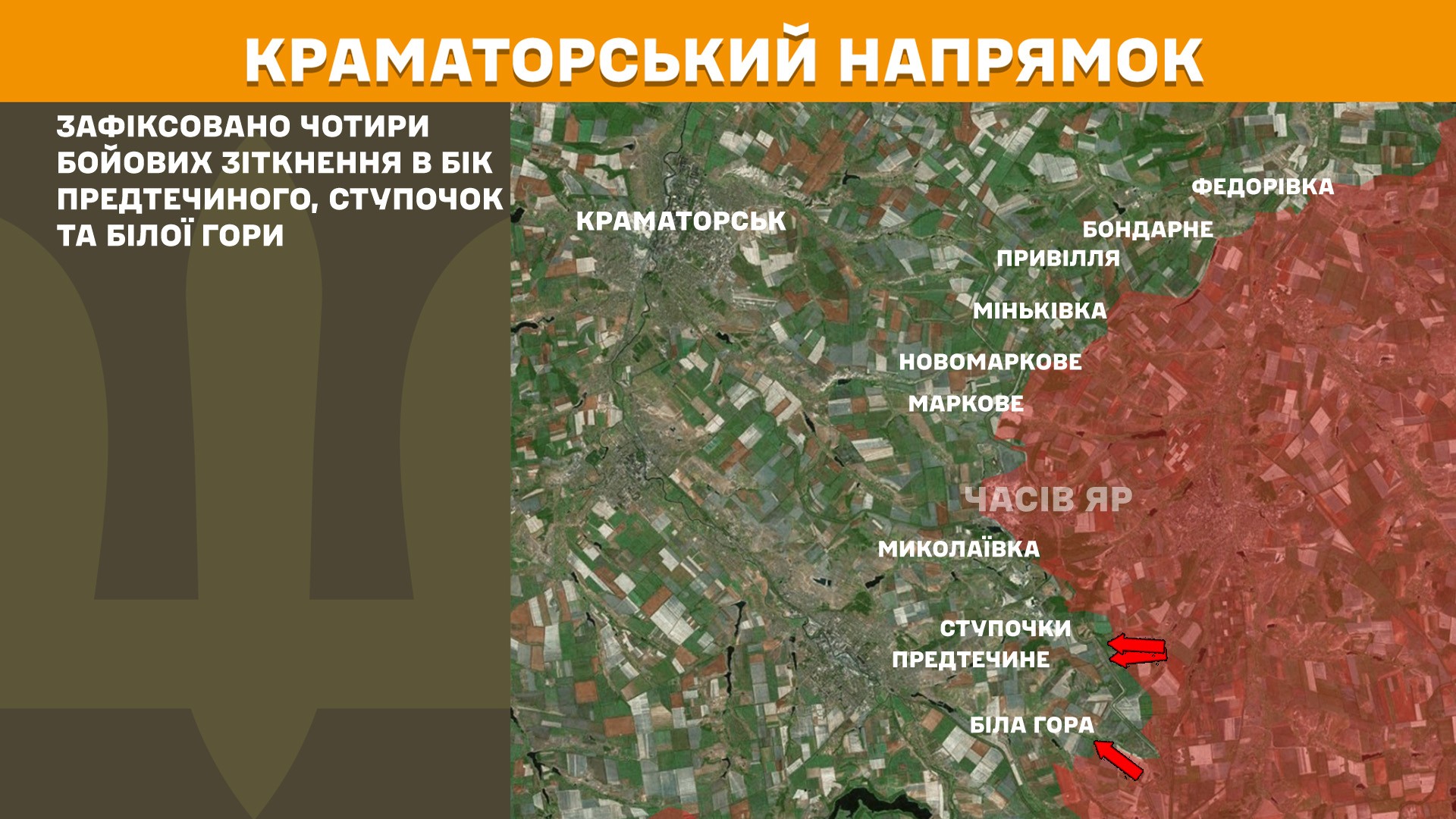 КРАМАТОРСЬКИЙ НАПРЯМОК

ЗАФІКСОВАНО ЧОТИРИ БОЙОВИХ ЗІТКНЕННЯ В БІК ПРЕДТЕЧИНОГО, СТУПОЧОК ТА БІЛОЇ ГОРИ

КРАМАТОРСЬК

ФЕДОРІВКА

БОНДАРНЕ

ПРИВІЛЛЯ

МІНЬКІВКА

НОВОМАРКОВЕ

МАРКОВЕ

ЧАСІВ ЯР

МИКОЛАЇВКА

СТУПОЧКИ

ПРЕДТЕЧИНЕ

БІЛА ГОРА